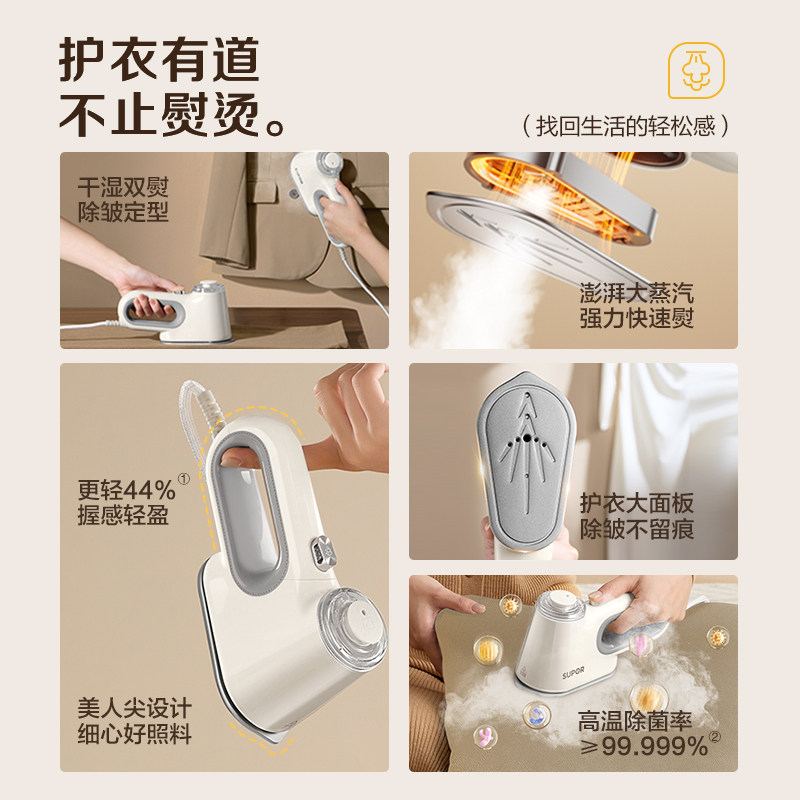 护衣有道
不止熨烫。

（找回生活的轻松感）

干湿双熨
除皱定型

澎湃大蒸汽
强力快速熨

更轻44%①
握感轻盈

美人尖设计
细心好照料

护衣大面板
除皱不留痕

SUPOR

高温除菌率
≥99.999%②