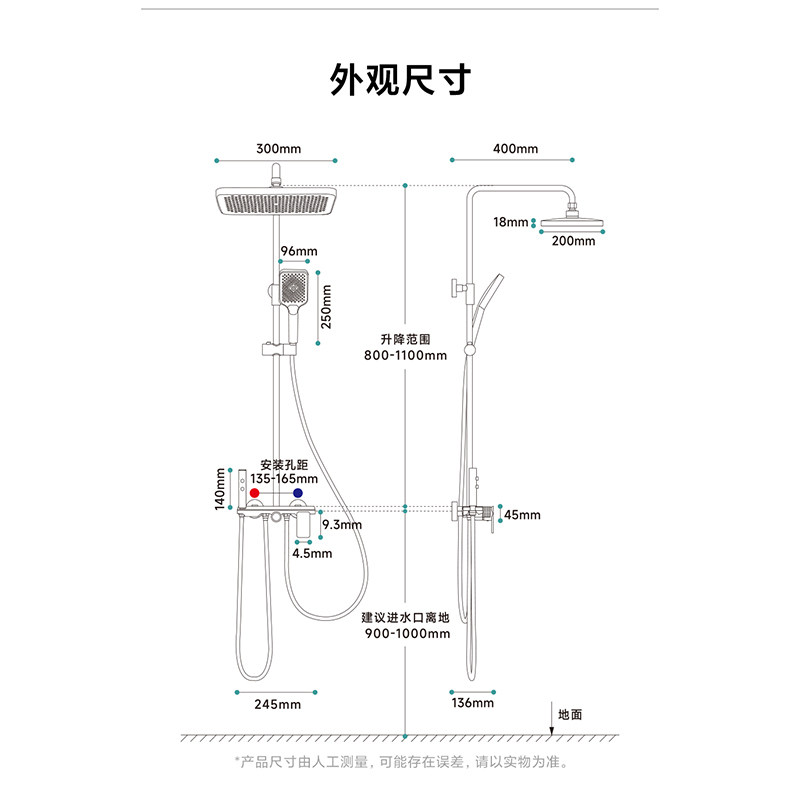 外观尺寸

300mm

400mm

18mm

200mm

96mm

250mm

升降范围
800-1100mm

安装孔距
135-165mm

140mm

9.3mm

4.5mm

45mm

建议进水口离地
900-1000mm

245mm

136mm

地面

*产品尺寸由人工测量，可能存在误差，请以实物为准。