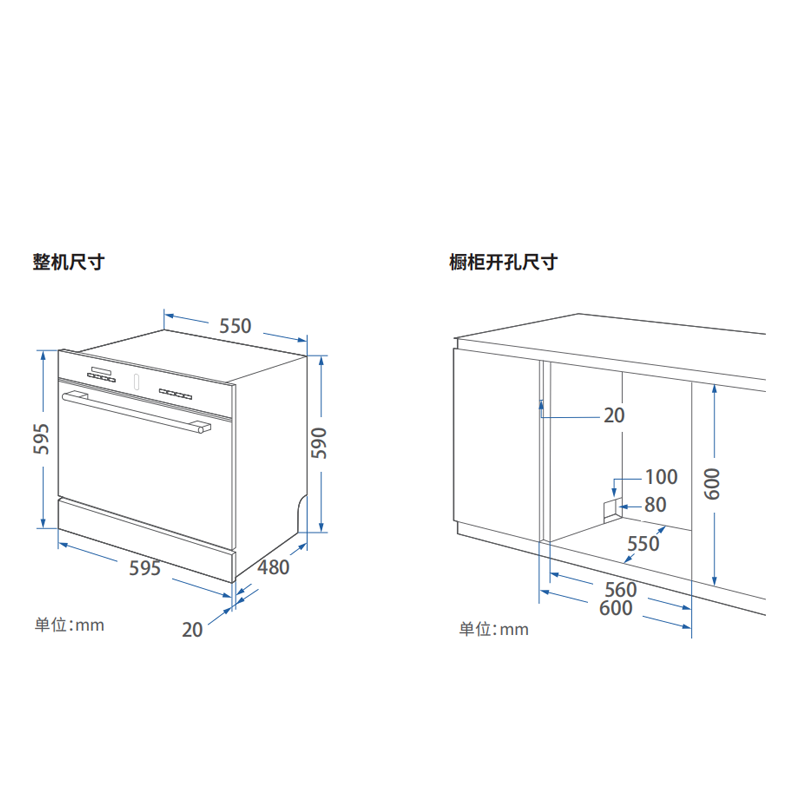 整机尺寸

550

595

590

595

480

20

单位:mm

橱柜开孔尺寸

20

100

80

600

550

560

600

单位:mm