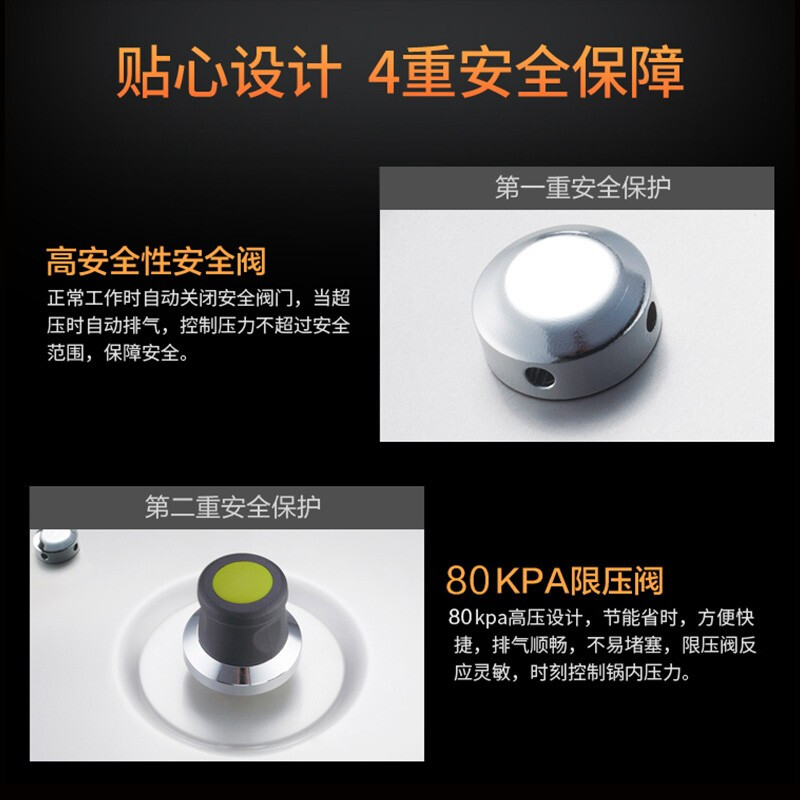 贴心设计 4重安全保障

第一重安全保护

高安全性安全阀

正常工作时自动关闭安全阀门，当超压时自动排气，控制压力不超过安全范围，保障安全。

第二重安全保护

80KPA限压阀

80kpa高压设计，节能省时，方便快捷，排气顺畅，不易堵塞，限压阀反应灵敏，时刻控制锅内压力。