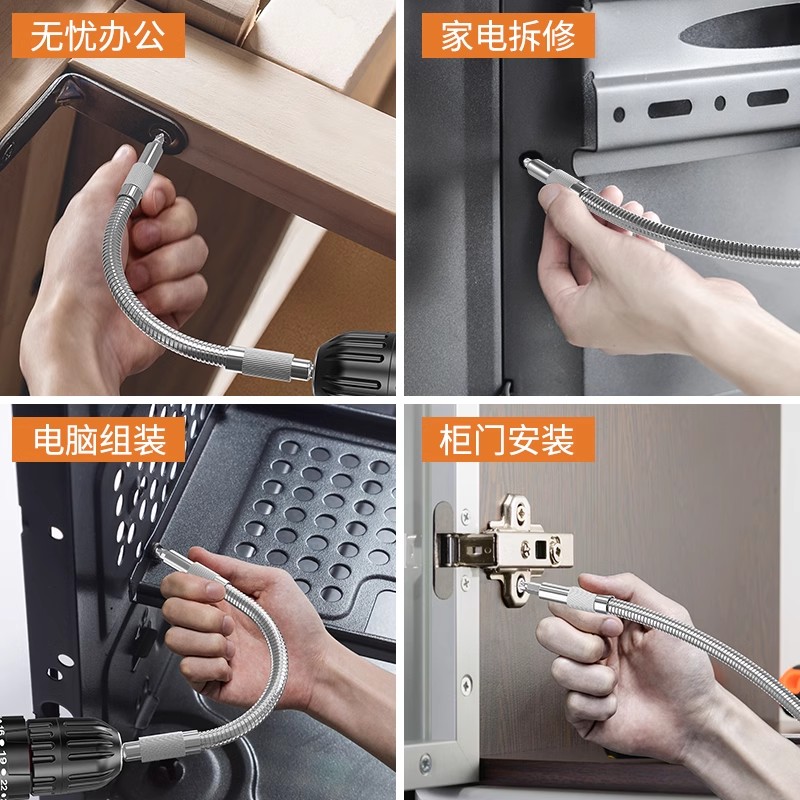 无忧办公

家电拆修

电脑组装

柜门安装