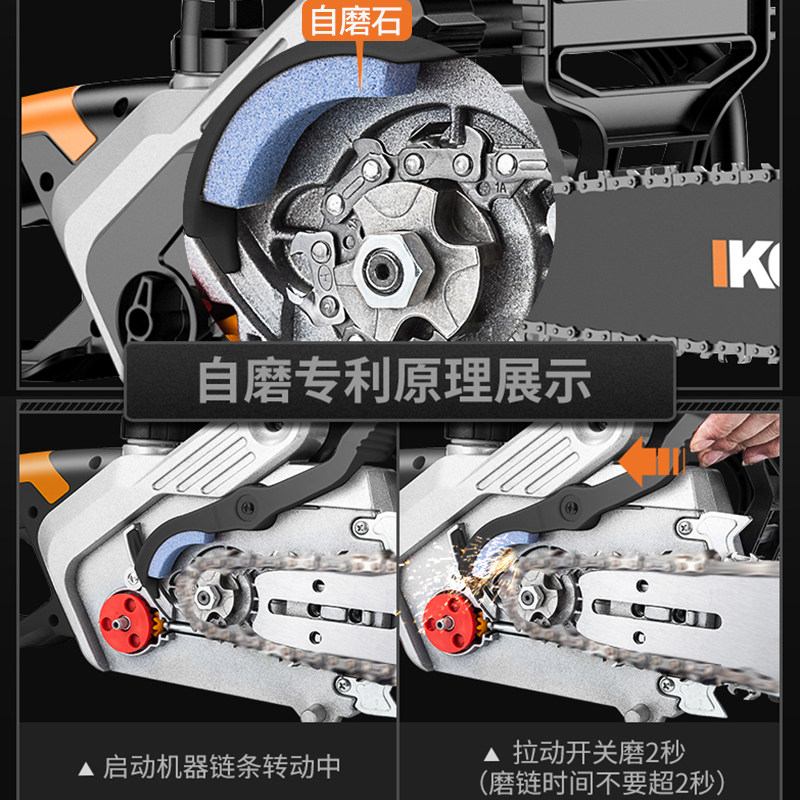 自磨石

1A

IKC

自磨专利原理展示

▲ 启动机器链条转动中

▲ 拉动开关磨2秒
（磨链时间不要超2秒）