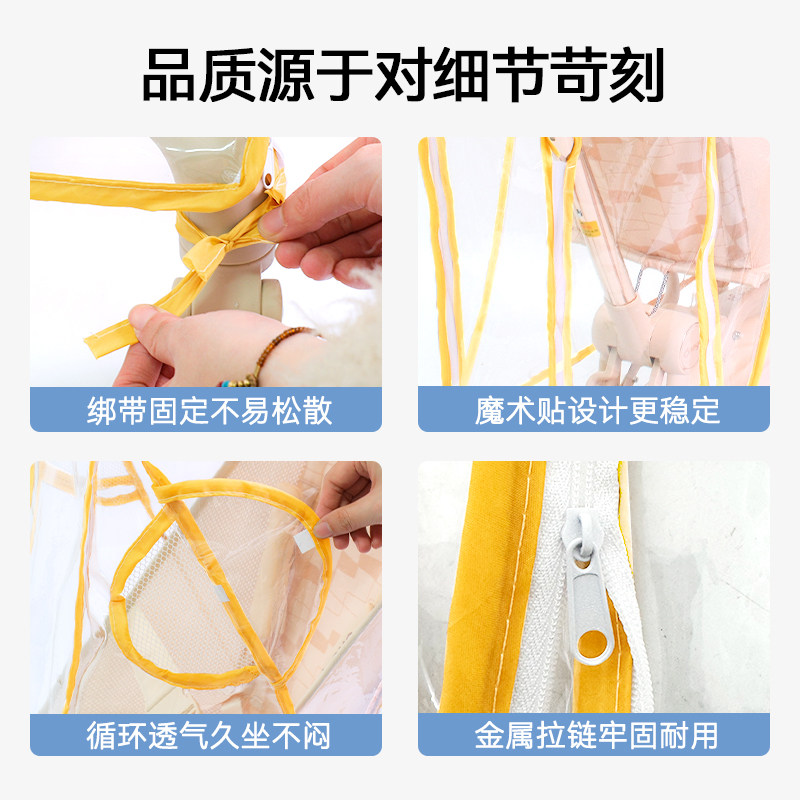 品质源于对细节苛刻

绑带固定不易松散

魔术贴设计更稳定

循环透气久坐不闷

金属拉链牢固耐用