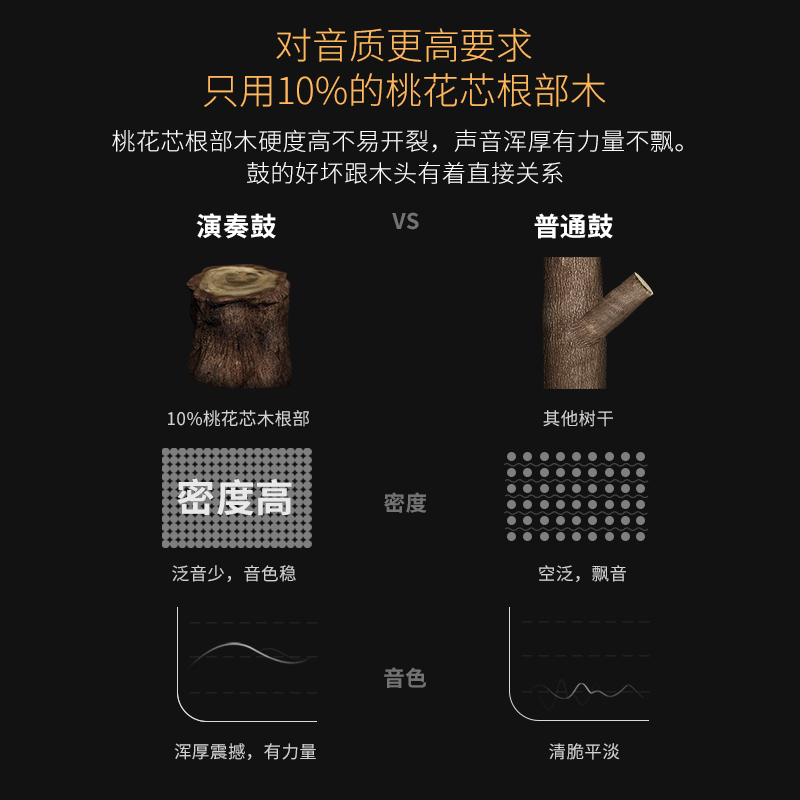 对音质更高要求
只用10%的桃花芯根部木

桃花芯根部木硬度高不易开裂，声音浑厚有力量不飘。
鼓的好坏跟木头有着直接关系

演奏鼓

VS

普通鼓

10%桃花芯木根部

其他树干

密度高

密度

泛音少，音色稳

空泛，飘音

音色

浑厚震撼，有力量

清脆平淡