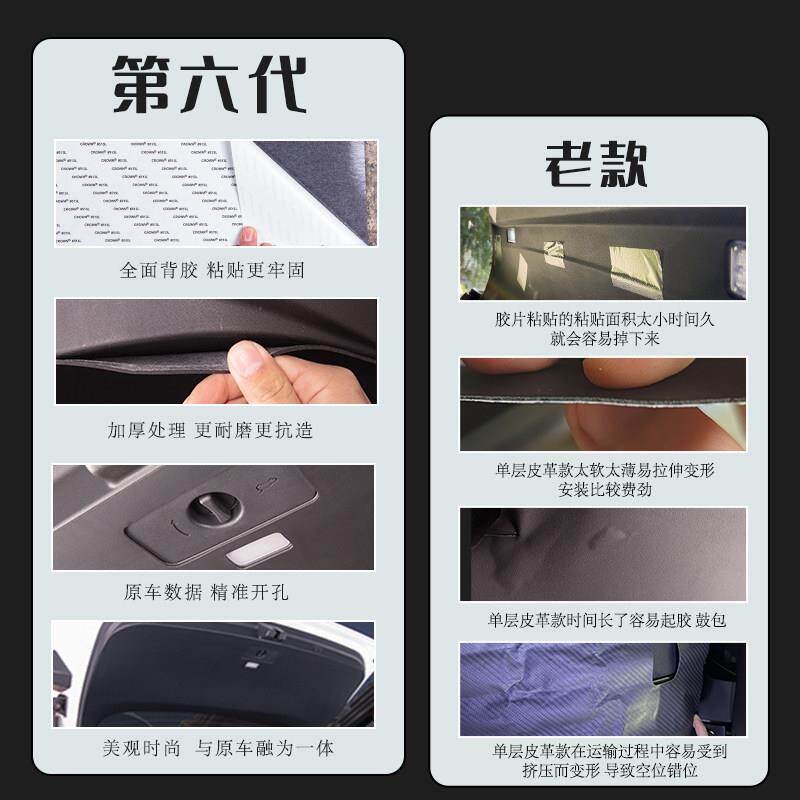 第六代

全面背胶 粘贴更牢固

加厚处理 更耐磨更抗造

原车数据 精准开孔

美观时尚 与原车融为一体

老款

胶片粘贴的粘贴面积太小时间久就会容易掉下来

单层皮革款太软太薄易拉伸变形安装比较费劲

单层皮革款时间长了容易起胶 鼓包

单层皮革款在运输过程中容易受到挤压而变形 导致空位错位