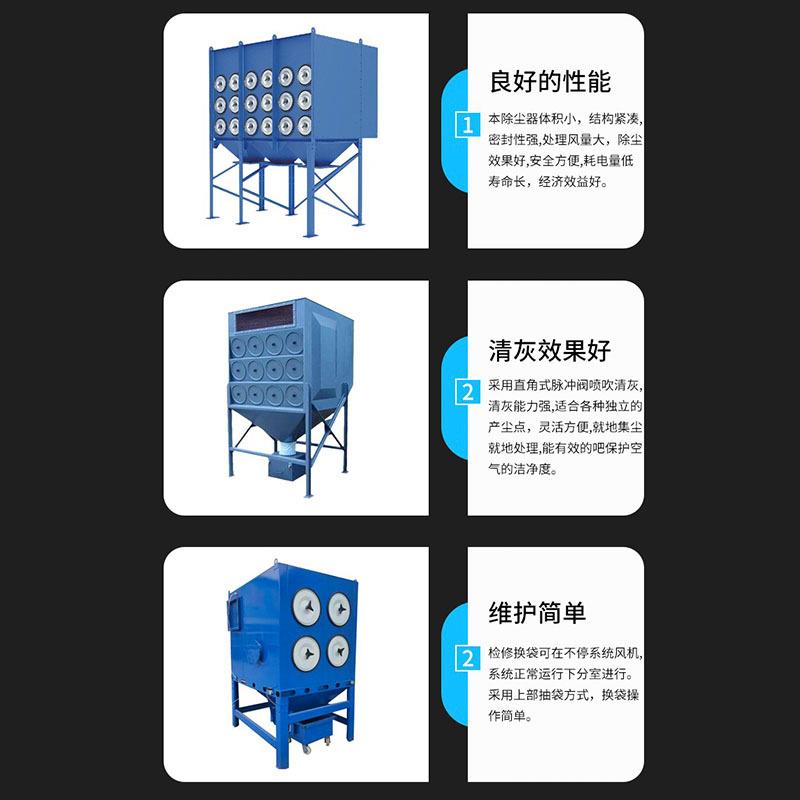 良好的性能

1

本除尘器体积小，结构紧凑，密封性强,处理风量大，除尘效果好,安全方便,耗电量低寿命长，经济效益好。

清灰效果好

2

采用直角式脉冲阀喷吹清灰，清灰能力强,适合各种独立的产尘点，灵活方便,就地集尘就地处理,能有效的吧保护空气的洁净度。

维护简单

2

检修换袋可在不停系统风机，系统正常运行下分室进行。采用上部抽袋方式，换袋操作简单。