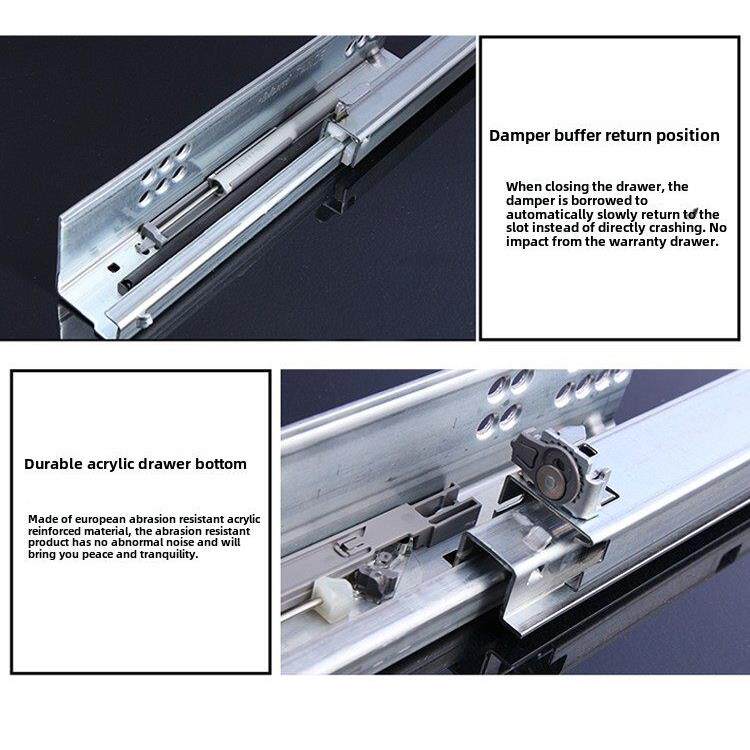 Damper buffer return position

When closing the drawer, the damper is borrowed to automatically slowly return to the slot instead of directly crashing. No impact from the warranty drawer.

Durable acrylic drawer bottom

Made of european abrasion resistant acrylic reinforced material, the abrasion resistant product has no abnormal noise and will bring you peace and tranquility.