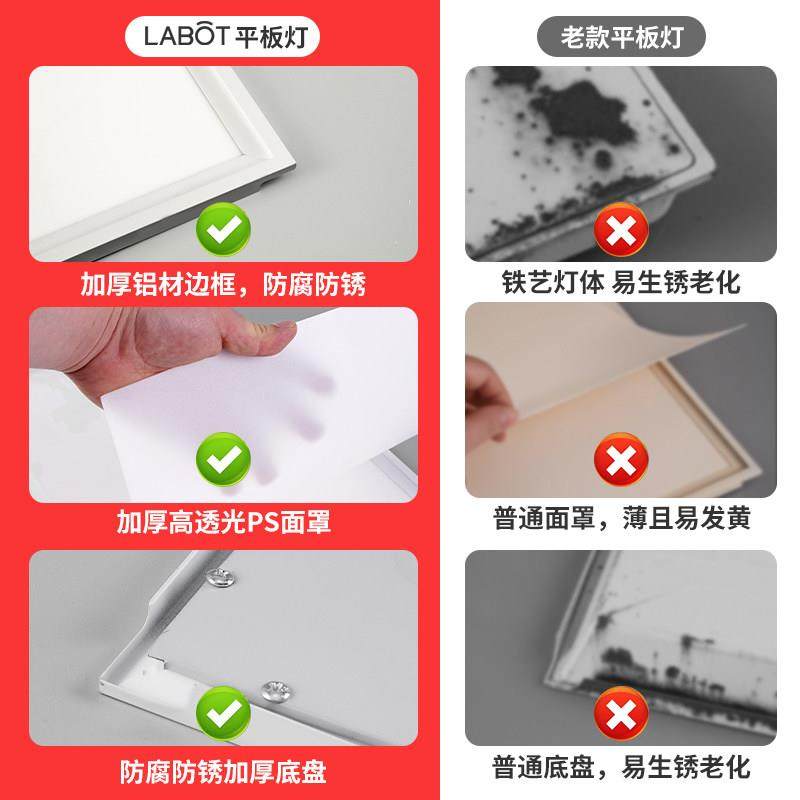 LABOT 平板灯

加厚铝材边框，防腐防锈

加厚高透光PS面罩

防腐防锈加厚底盘

老款平板灯

铁艺灯体 易生锈老化

普通面罩，薄且易发黄

普通底盘，易生锈老化