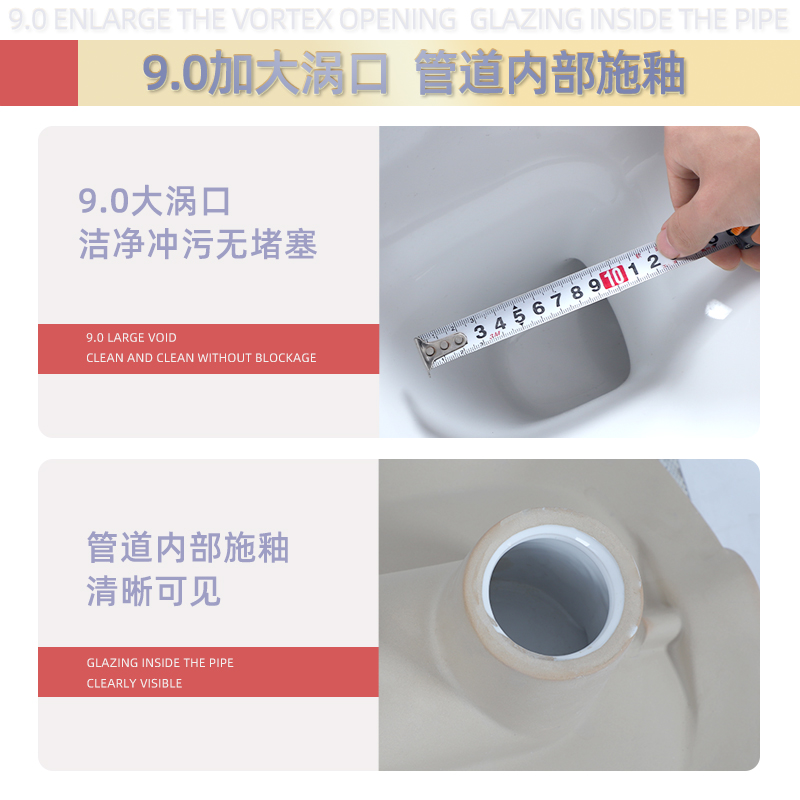 9.0 ENLARGE THE VORTEX OPENING GLAZING INSIDE THE PIPE

9.0加大涡口 管道内部施釉

9.0大涡口
洁净冲污无堵塞

9.0 LARGE VOID
CLEAN AND CLEAN WITHOUT BLOCKAGE

3 4 5 6 7 8 9 10 1 2

管道内部施釉
清晰可见

GLAZING INSIDE THE PIPE
CLEARLY VISIBLE