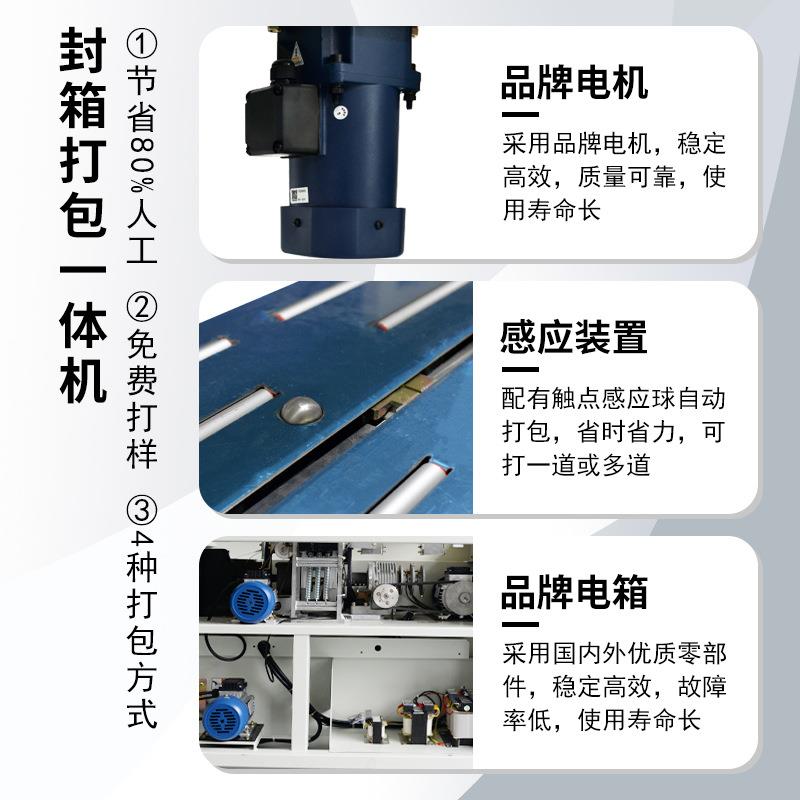 封箱打包一体机

①节省80%人工
②免费打样
③4种打包方式

品牌电机

采用品牌电机，稳定高效，质量可靠，使用寿命长

感应装置

配有触点感应球自动打包，省时省力，可打一道或多道

品牌电箱

采用国内外优质零部件，稳定高效，故障率低，使用寿命长