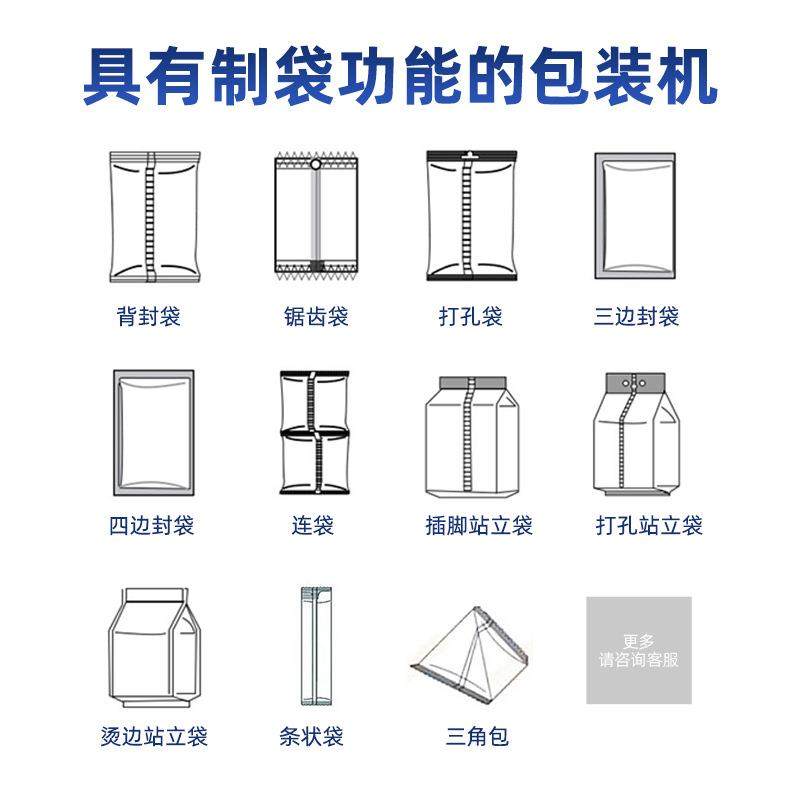 具有制袋功能的包装机

背封袋

锯齿袋

打孔袋

三边封袋

四边封袋

连袋

插脚站立袋

打孔站立袋

烫边站立袋

条状袋

三角包

更多
请咨询客服