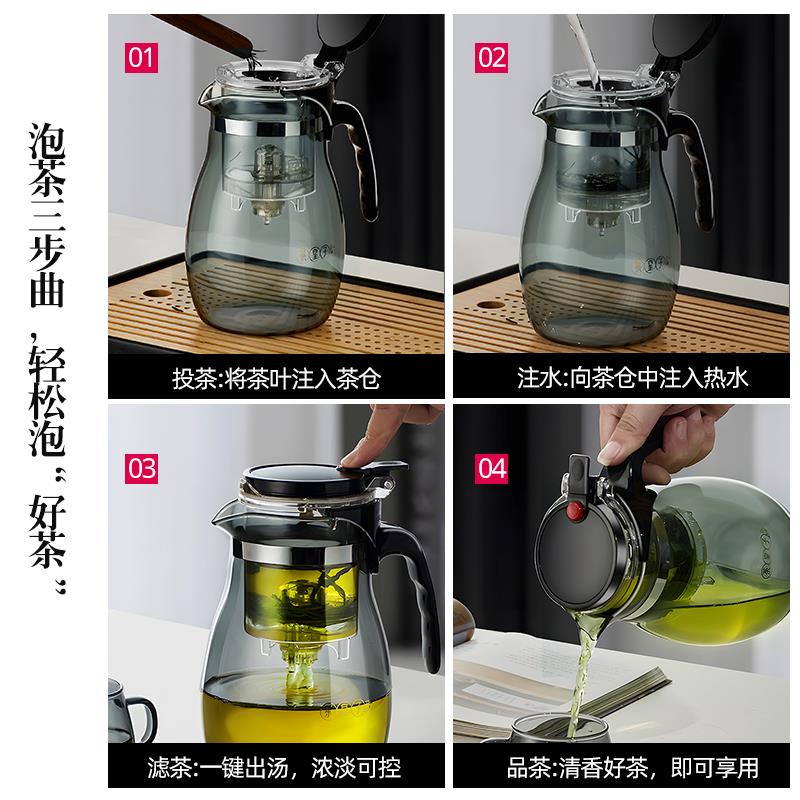 泡茶三步曲，轻松泡“好茶”

01

投茶:将茶叶注入茶仓

02

注水:向茶仓中注入热水

03

滤茶:一键出汤，浓淡可控

04

品茶:清香好茶，即可享用