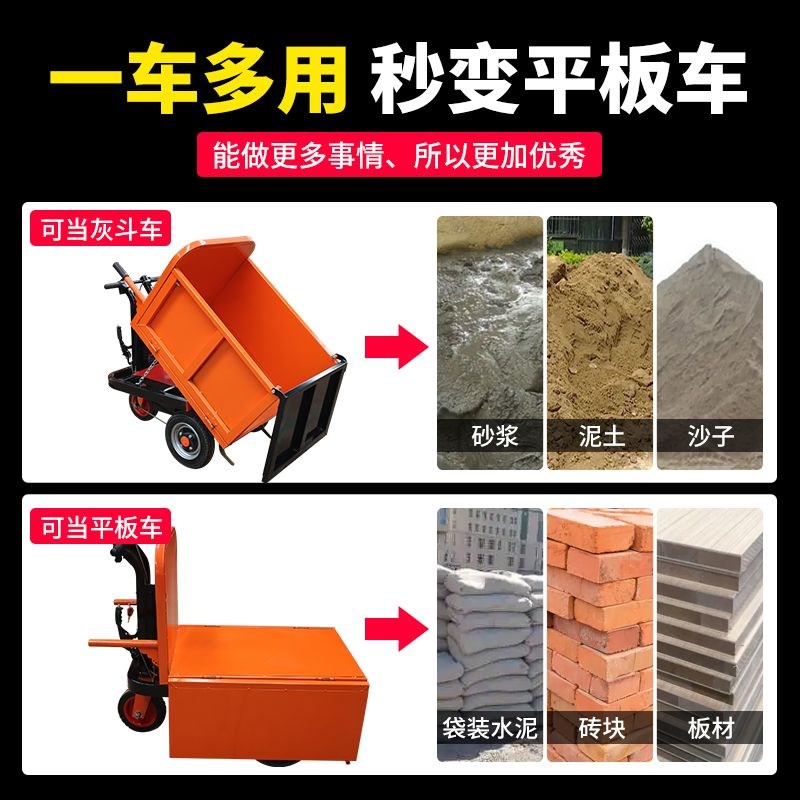 一车多用 秒变平板车

能做更多事情、所以更加优秀

可当灰斗车

砂浆

泥土

沙子

可当平板车

袋装水泥

砖块

板材