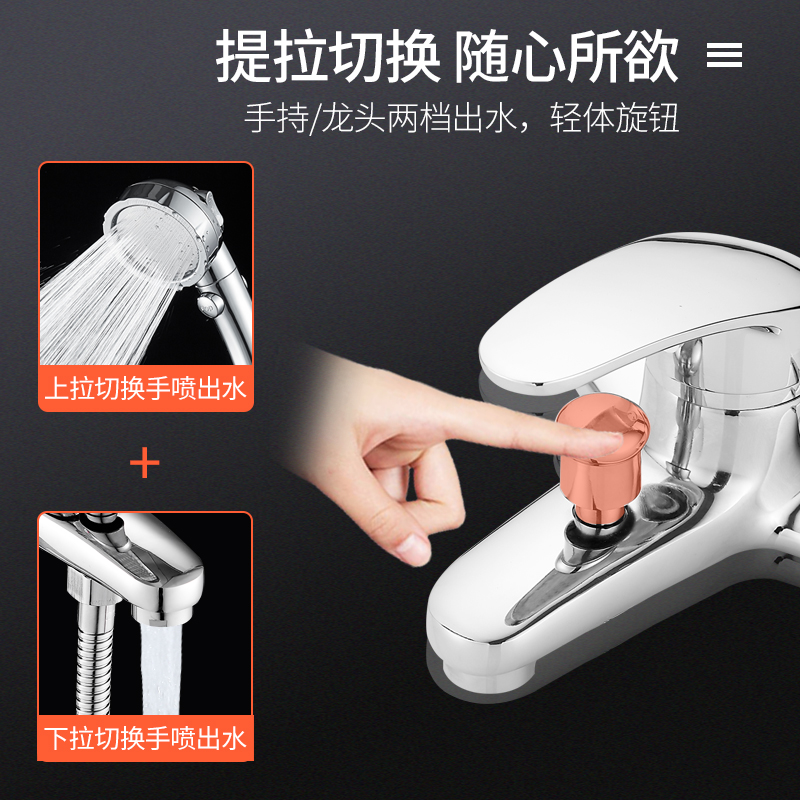 提拉切换 随心所欲

手持/龙头两档出水，轻体旋钮

上拉切换手喷出水

+

下拉切换手喷出水