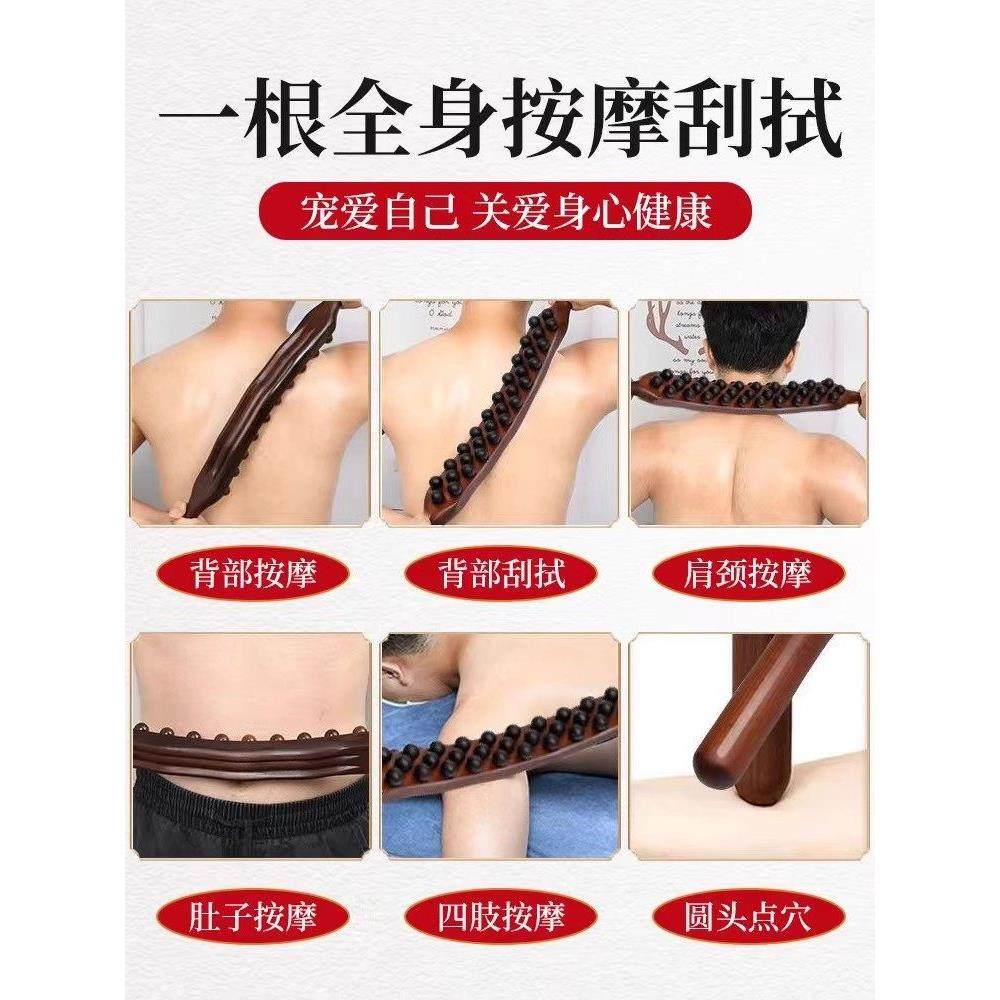 一根全身按摩刮拭

宠爱自己 关爱身心健康

背部按摩

背部刮拭

肩颈按摩

肚子按摩

四肢按摩

圆头点穴