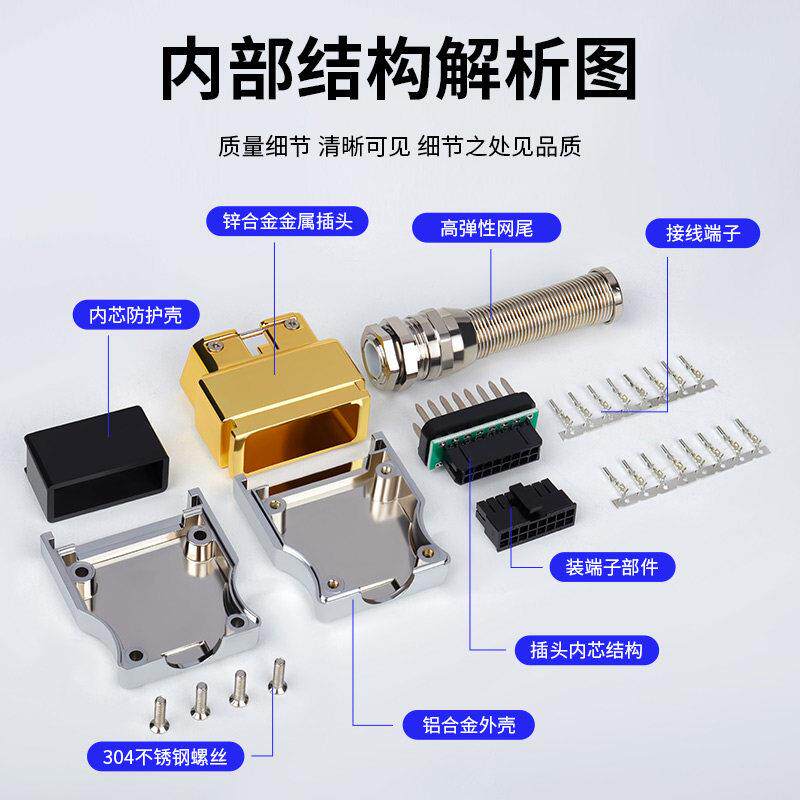 内部结构解析图

质量细节 清晰可见 细节之处见品质

锌合金金属插头

高弹性网尾

接线端子

内芯防护壳

装端子部件

插头内芯结构

铝合金外壳

304不锈钢螺丝