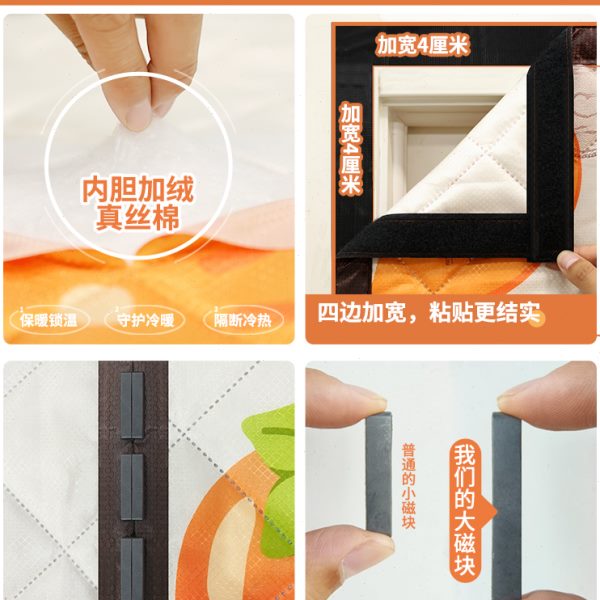 内胆加绒
真丝棉

1 保暖锁温
2 守护冷暖
3 隔断冷热

加宽4厘米
加宽4厘米

四边加宽，粘贴更结实

普通的小磁块

我们的大磁块