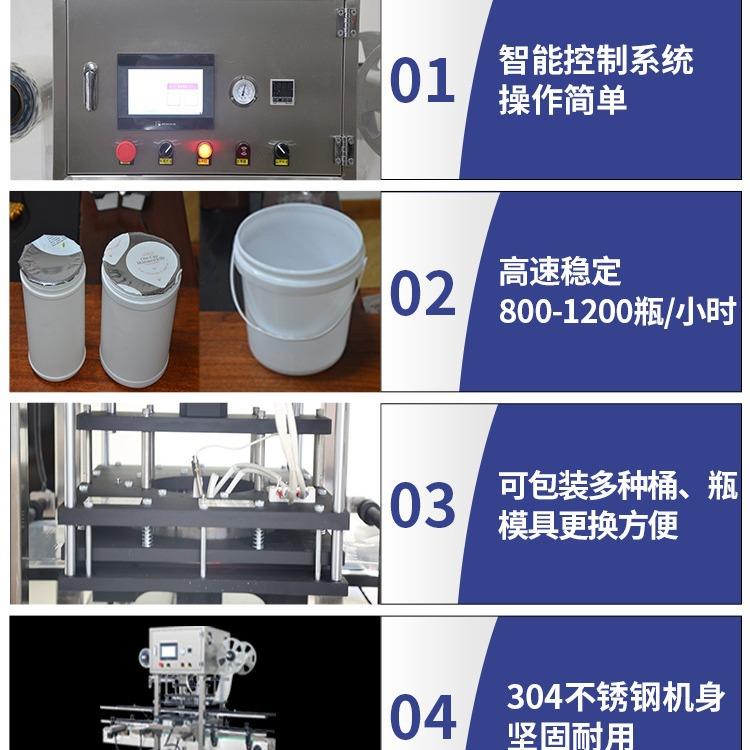 01
智能控制系统
操作简单

02
高速稳定
800-1200瓶/小时

03
可包装多种桶、瓶
模具更换方便

04
304不锈钢机身
坚固耐用