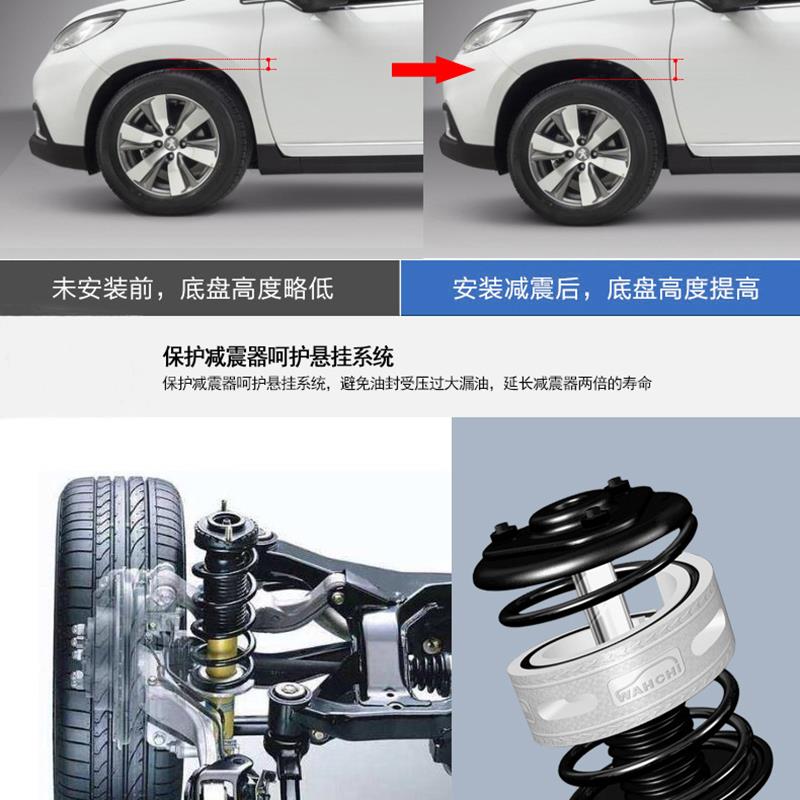 未安装前，底盘高度略低

安装减震后，底盘高度提高

保护减震器呵护悬挂系统

保护减震器呵护悬挂系统，避免油封受压过大漏油，延长减震器两倍的寿命

WAHCHI