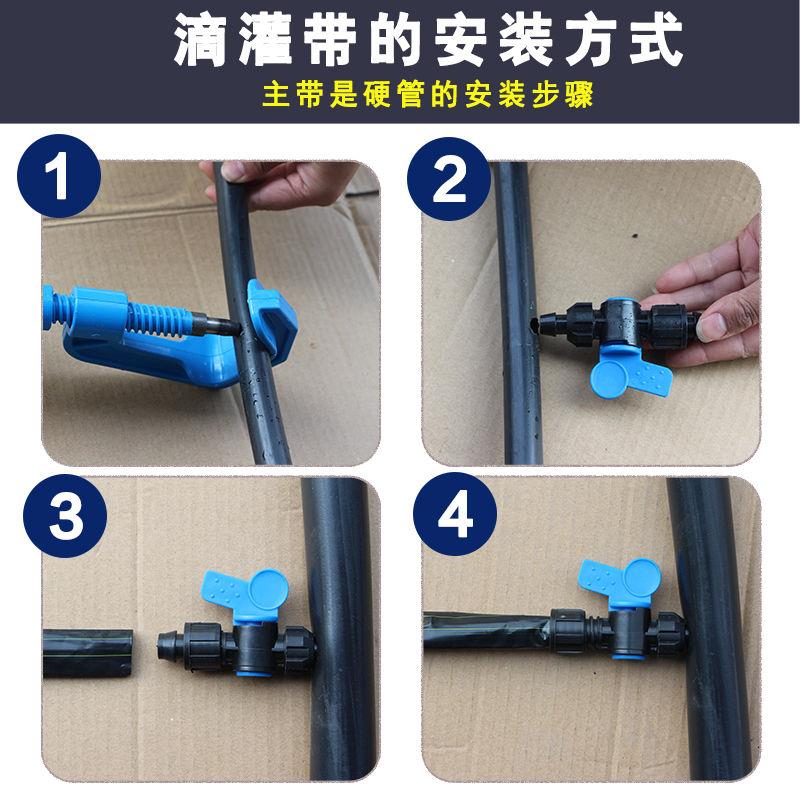 滴灌带的安装方式

主带是硬管的安装步骤

1

2

3

4