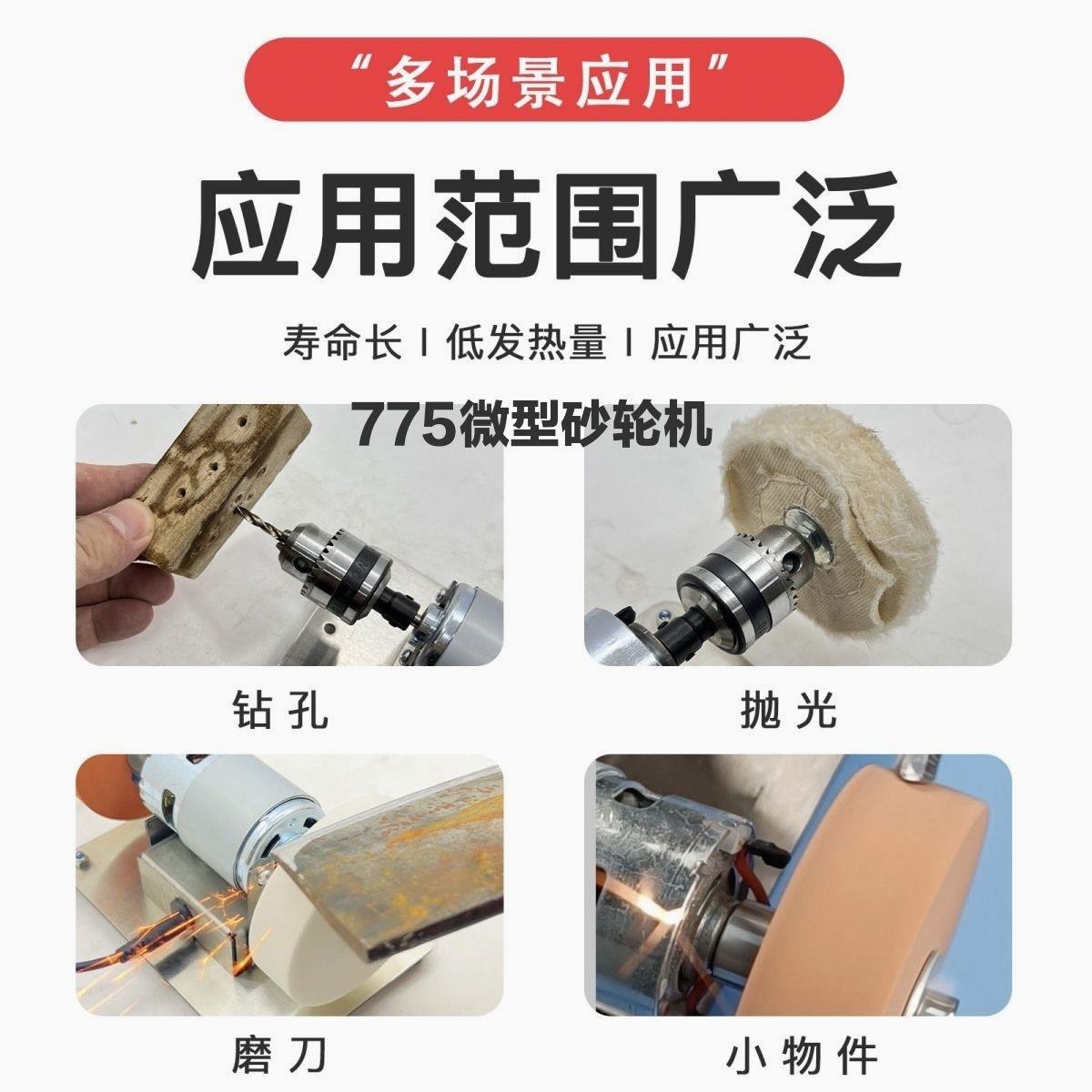 “多场景应用”

应用范围广泛

寿命长 I 低发热量 I 应用广泛

775微型砂轮机

钻孔

抛光

磨刀

小物件