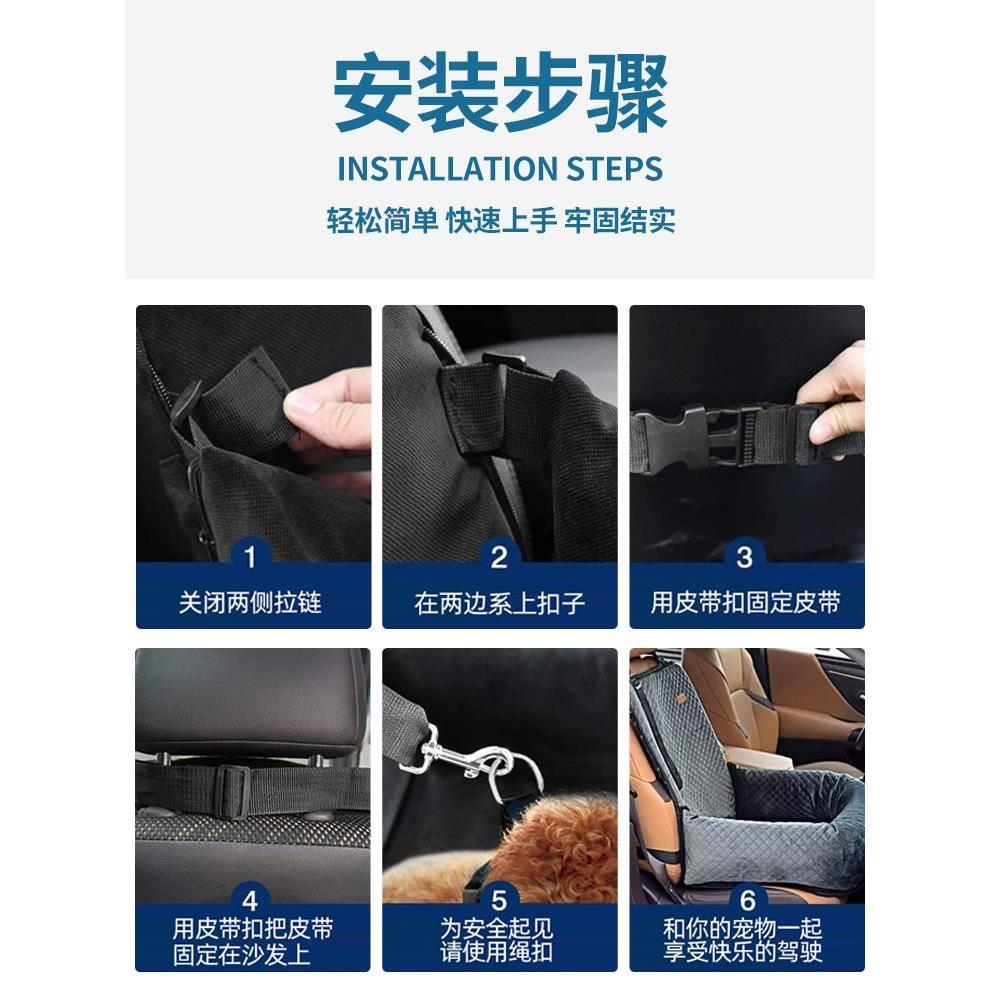 安装步骤
INSTALLATION STEPS
轻松简单 快速上手 牢固结实

1
关闭两侧拉链

2
在两边系上扣子

3
用皮带扣固定皮带

4
用皮带扣把皮带固定在沙发上

5
为安全起见请使用绳扣

6
和你的宠物一起享受快乐的驾驶