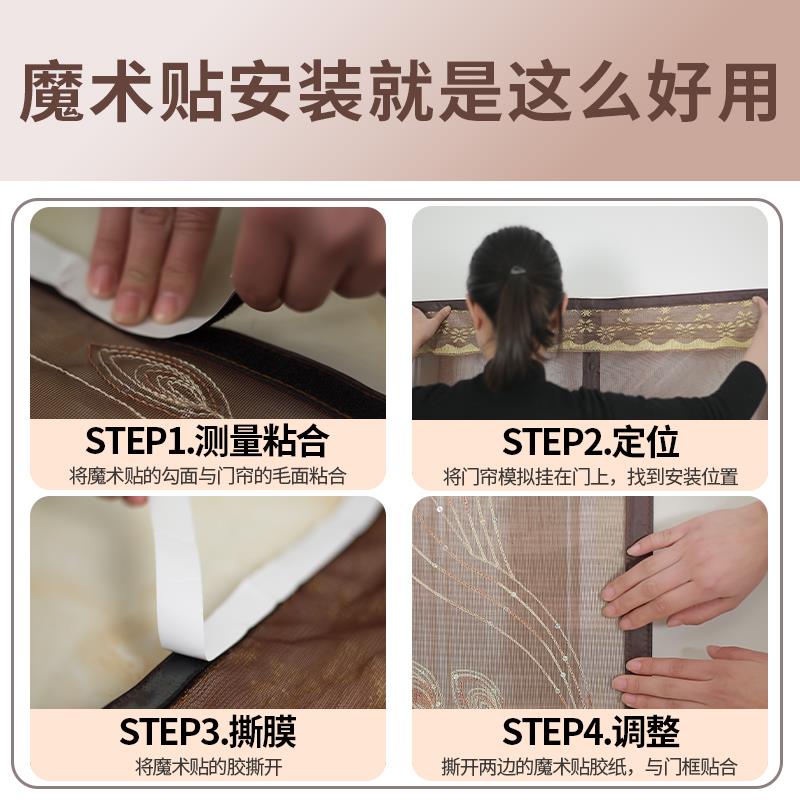 魔术贴安装就是这么好用

STEP1.测量粘合
将魔术贴的勾面与门帘的毛面粘合

STEP2.定位
将门帘模拟挂在门上，找到安装位置

STEP3.撕膜
将魔术贴的胶撕开

STEP4.调整
撕开两边的魔术贴胶纸，与门框贴合