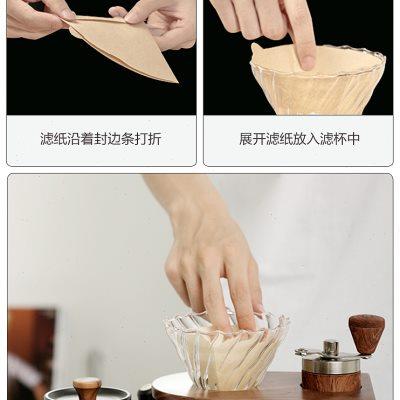 滤纸沿着封边条打折

展开滤纸放入滤杯中