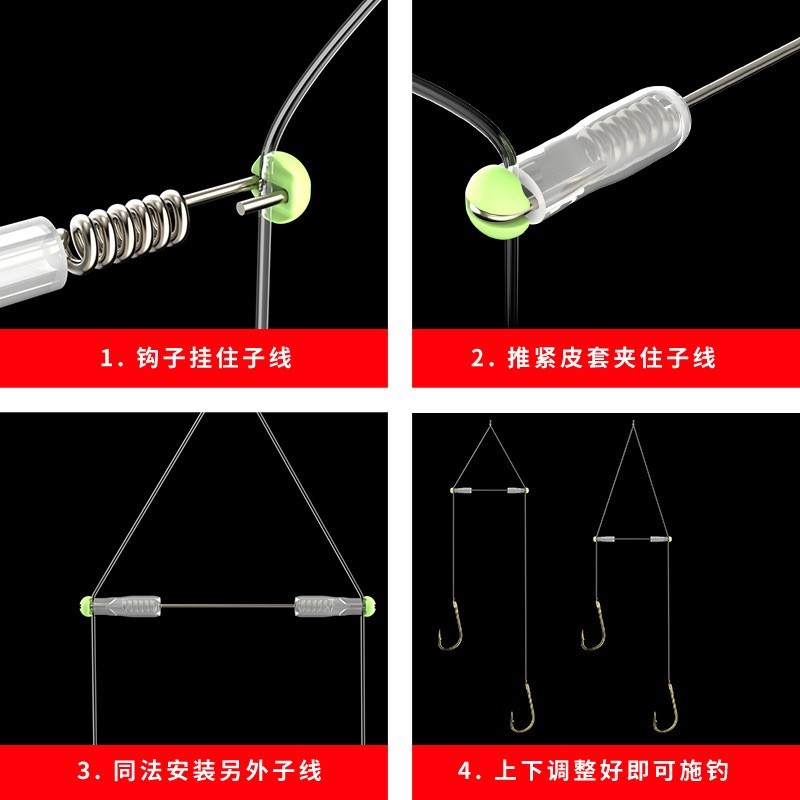 1. 钩子挂住子线

2. 推紧皮套夹住子线

3. 同法安装另外子线

4. 上下调整好即可施钓