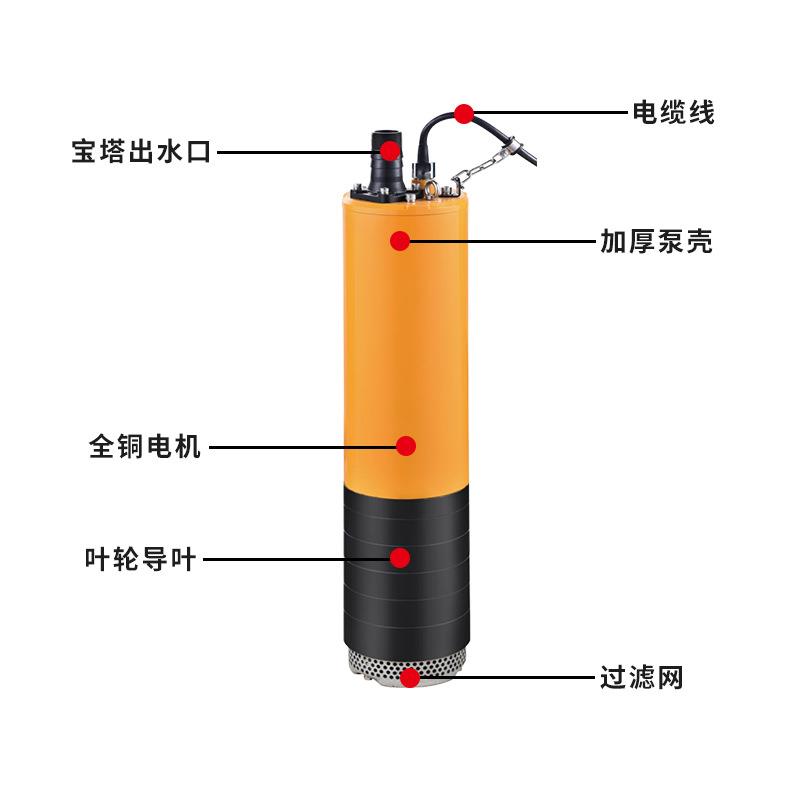 电缆线

宝塔出水口

加厚泵壳

全铜电机

叶轮导叶

过滤网