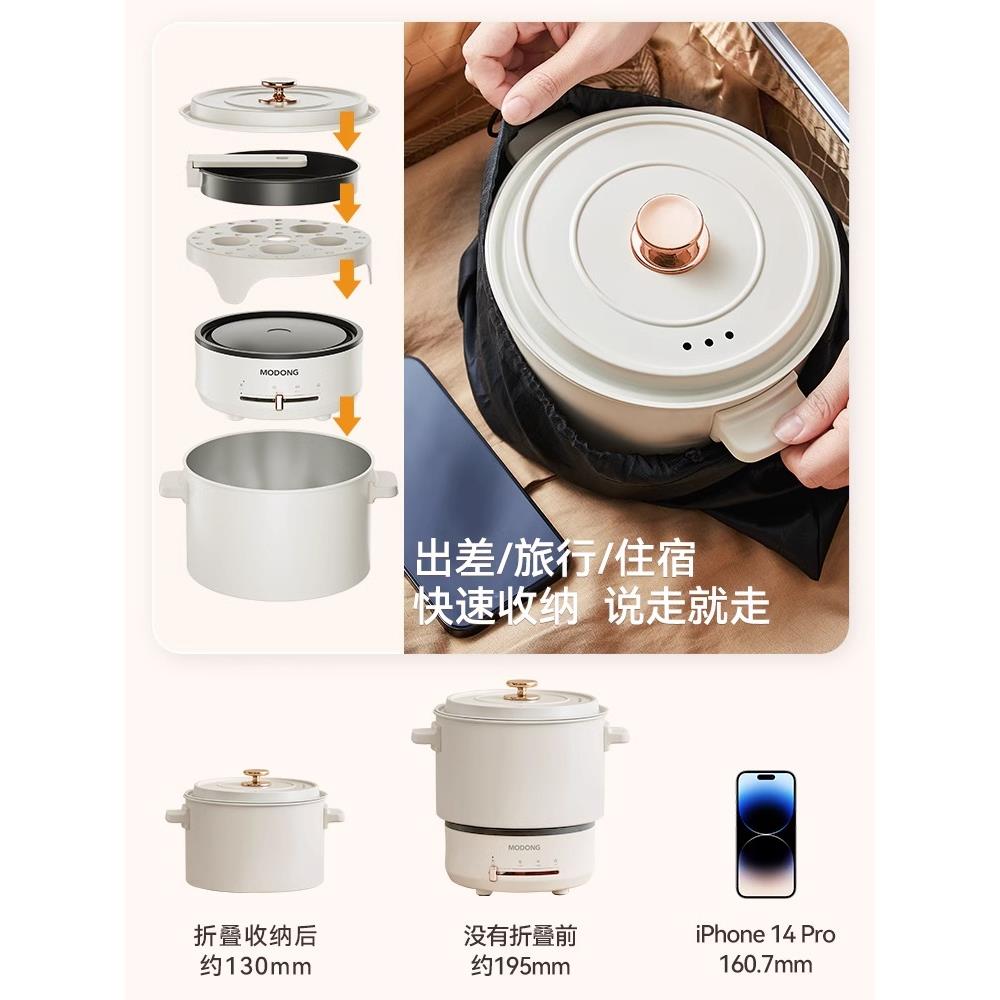 MODONG

出差/旅行/住宿
快速收纳 说走就走

MODONG

折叠收纳后
约130mm

没有折叠前
约195mm

iPhone 14 Pro
160.7mm