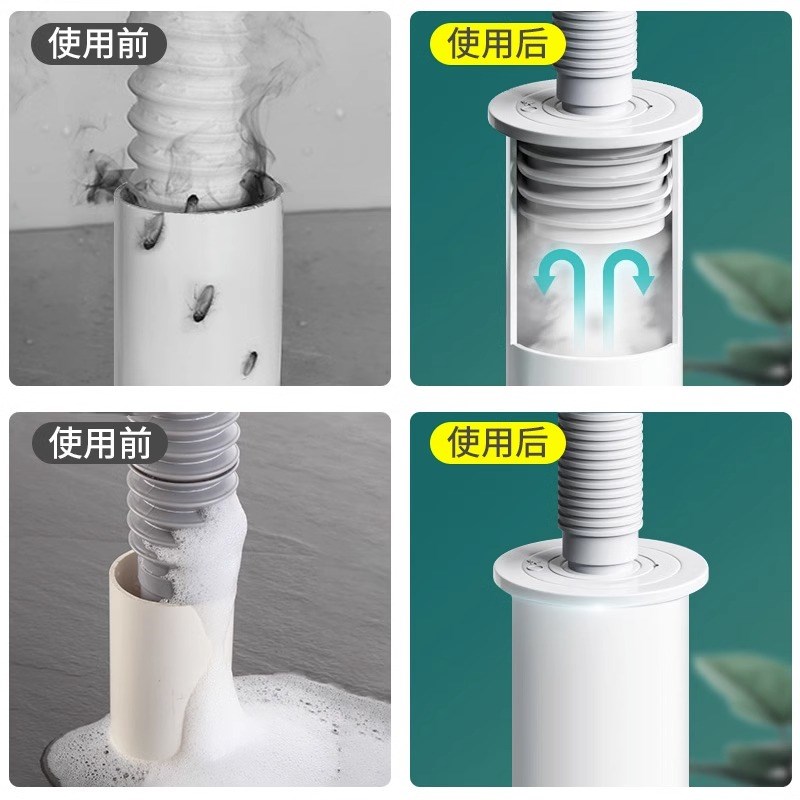 使用前

使用后

使用前

使用后