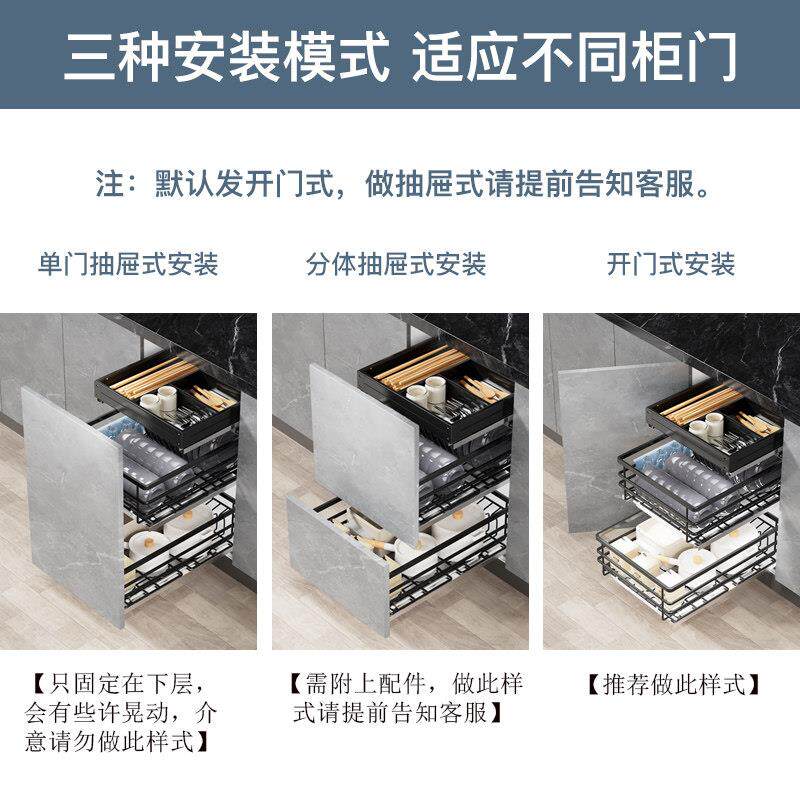 三种安装模式 适应不同柜门

注：默认发开门式，做抽屉式请提前告知客服。

单门抽屉式安装

分体抽屉式安装

开门式安装

【只固定在下层，会有些许晃动，介意请勿做此样式】

【需附上配件，做此样式请提前告知客服】

【推荐做此样式】