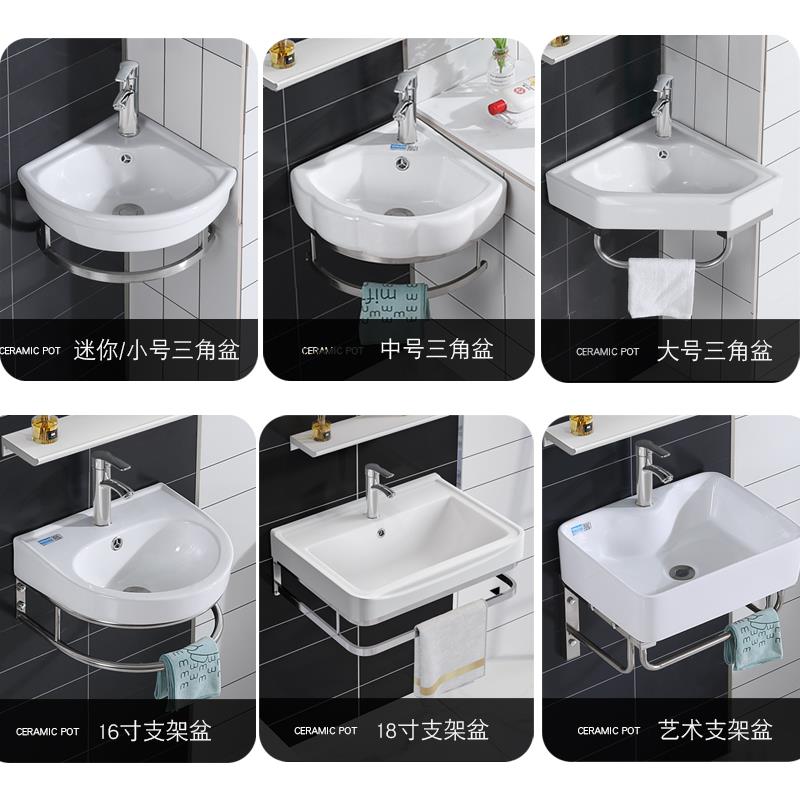 CERAMIC POT 迷你/小号三角盆

CERAMIC POT 中号三角盆

CERAMIC POT 大号三角盆

CERAMIC POT 16寸支架盆

CERAMIC POT 18寸支架盆

CERAMIC POT 艺术支架盆