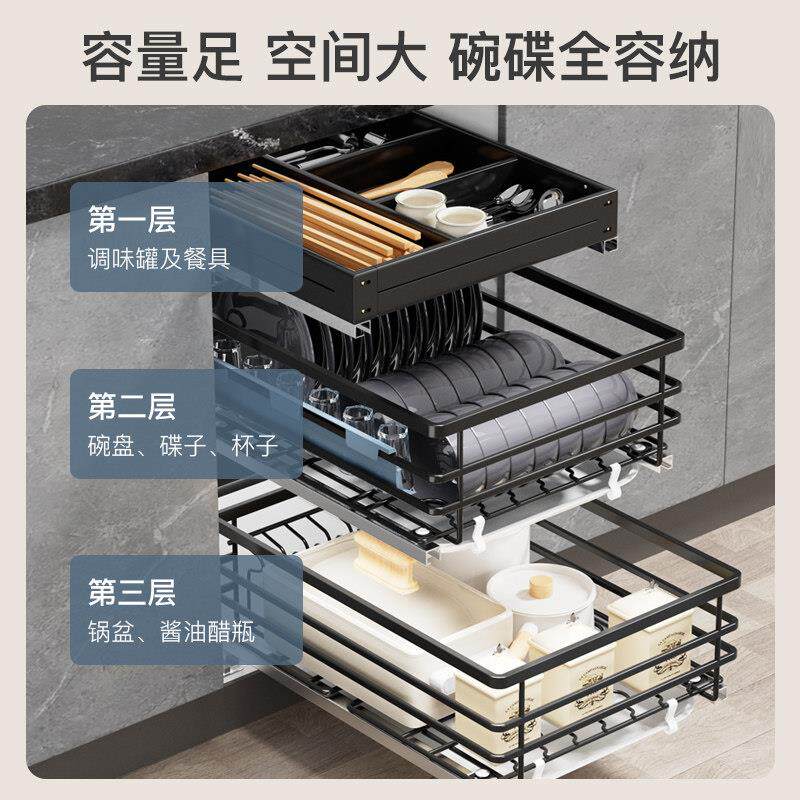 容量足 空间大 碗碟全容纳

第一层
调味罐及餐具

第二层
碗盘、碟子、杯子

第三层
锅盆、酱油醋瓶