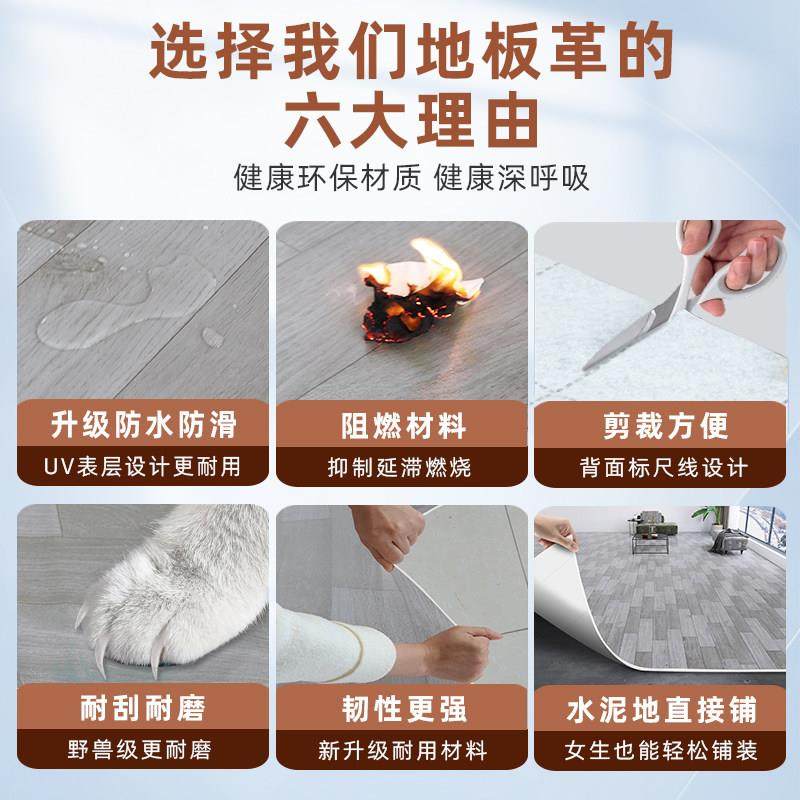 选择我们地板革的
六大理由

健康环保材质 健康深呼吸

升级防水防滑
UV表层设计更耐用

阻燃材料
抑制延滞燃烧

剪裁方便
背面标尺线设计

耐刮耐磨
野兽级更耐磨

韧性更强
新升级耐用材料

水泥地直接铺
女生也能轻松铺装