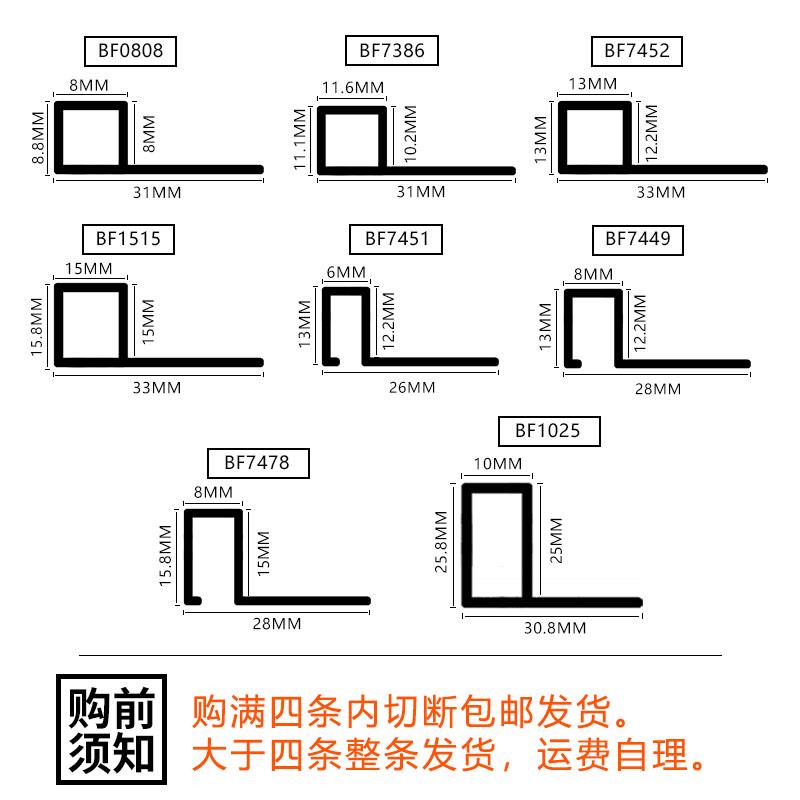 BF0808
8MM
8.8MM
8MM
31MM

BF7386
11.6MM
11.1MM
10.2MM
31MM

BF7452
13MM
13MM
12.2MM
33MM

BF1515
15MM
15.8MM
15MM
33MM

BF7451
6MM
13MM
12.2MM
26MM

BF7449
8MM
13MM
12.2MM
28MM

BF7478
8MM
15.8MM
15MM
28MM

BF1025
10MM
25.8MM
25MM
30.8MM

购前须知

购满四条内切断包邮发货。
大于四条整条发货，运费自理。