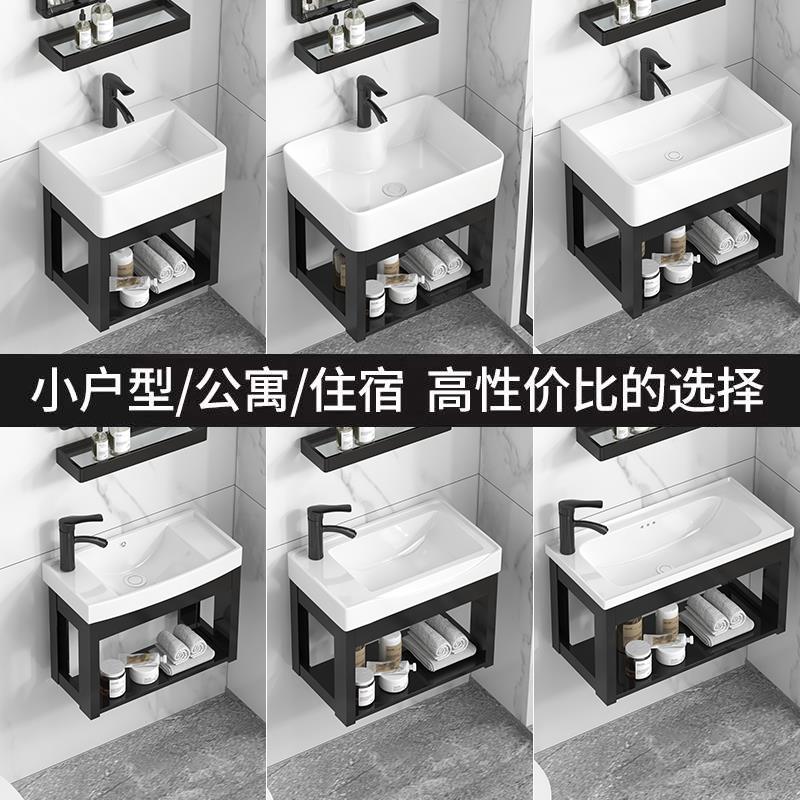 小户型/公寓/住宿 高性价比的选择