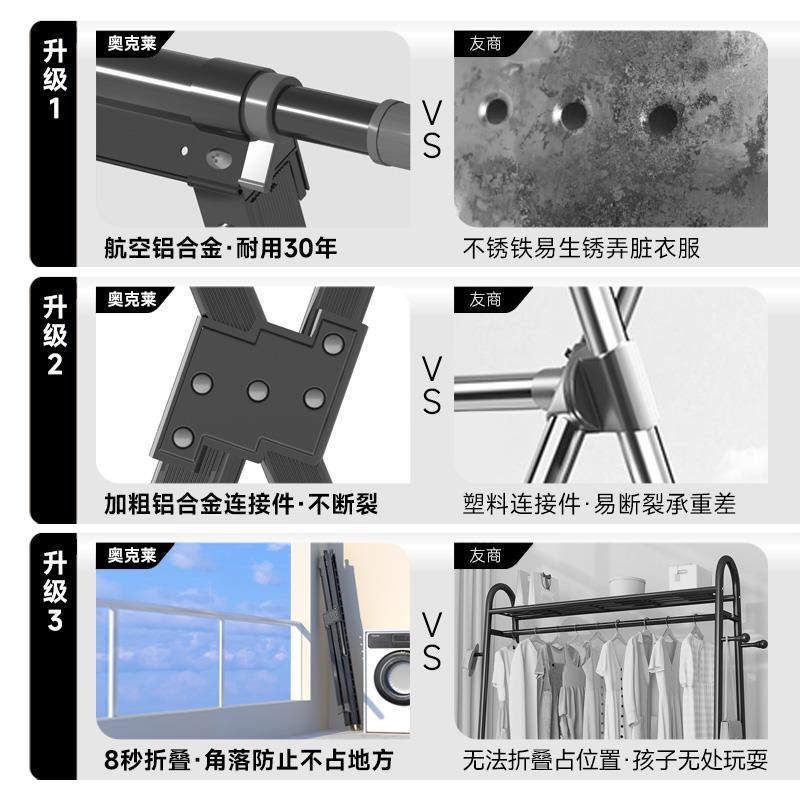 升级1

奥克莱

航空铝合金·耐用30年

VS

友商

不锈铁易生锈弄脏衣服

升级2

奥克莱

加粗铝合金连接件·不断裂

VS

友商

塑料连接件·易断裂承重差

升级3

奥克莱

8秒折叠·角落防止不占地方

VS

友商

无法折叠占位置·孩子无处玩耍