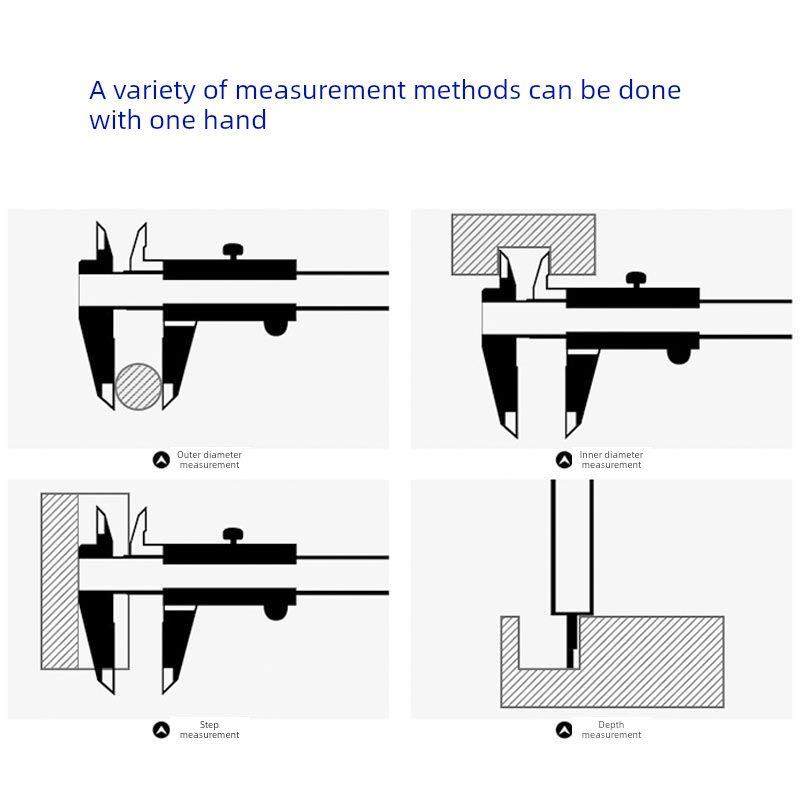 A variety of measurement methods can be done with one hand

Outer diameter measurement

Inner diameter measurement

Step measurement

Depth measurement