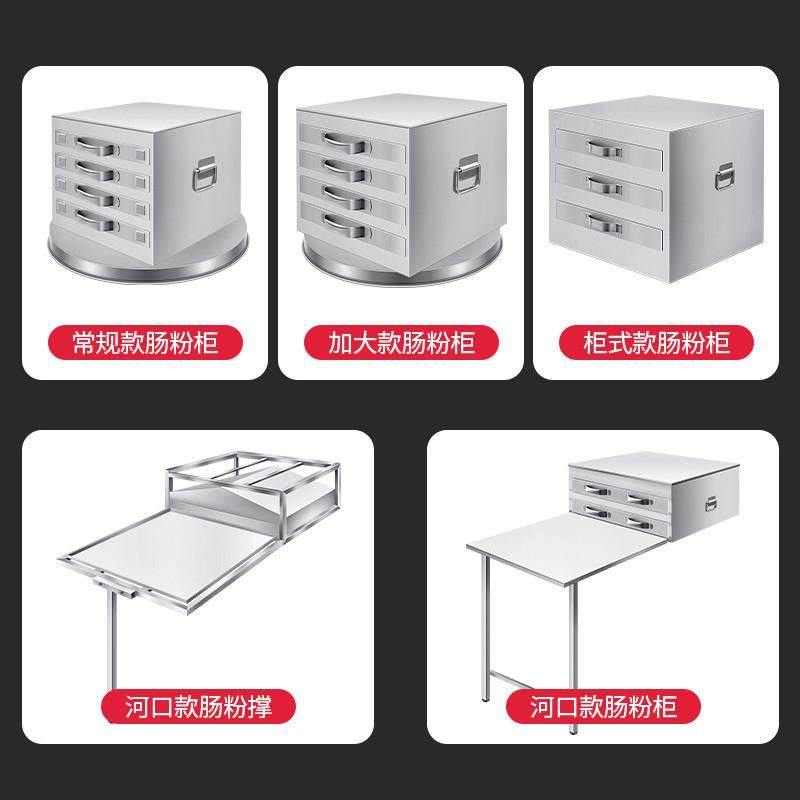 常规款肠粉柜

加大款肠粉柜

柜式款肠粉柜

河口款肠粉撑

河口款肠粉柜