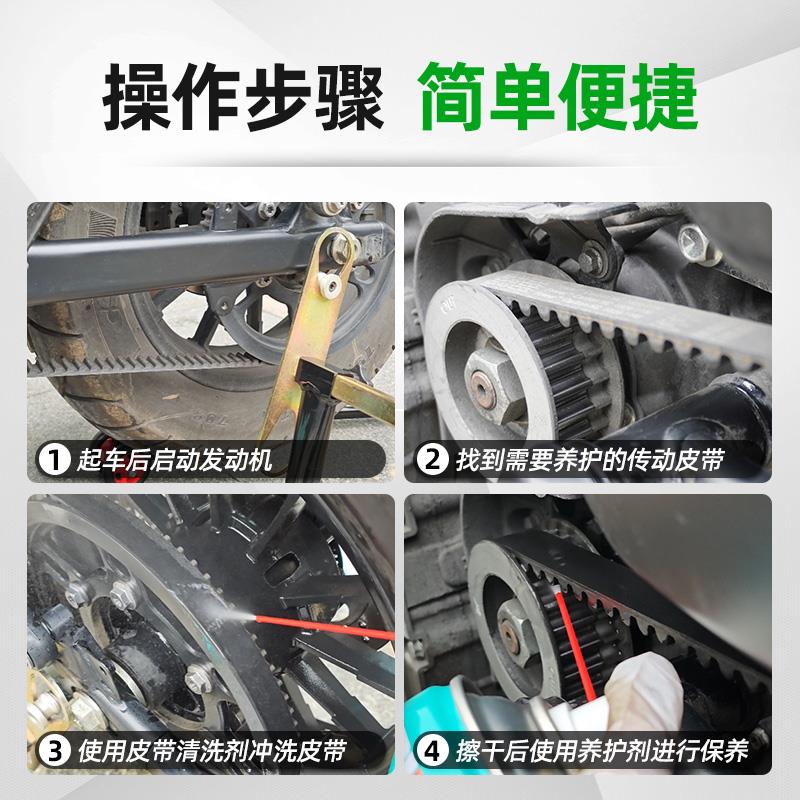 操作步骤 简单便捷

1 起车后启动发动机

2 找到需要养护的传动皮带

3 使用皮带清洗剂冲洗皮带

4 擦干后使用养护剂进行保养