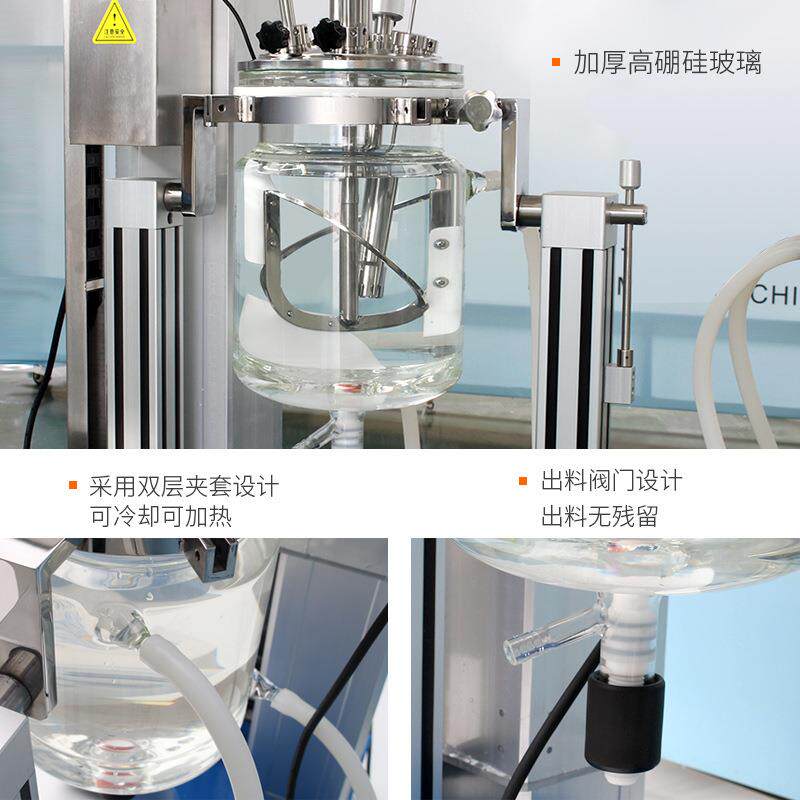 注意安全

加厚高硼硅玻璃

CHI

采用双层夹套设计
可冷却可加热

出料阀门设计
出料无残留