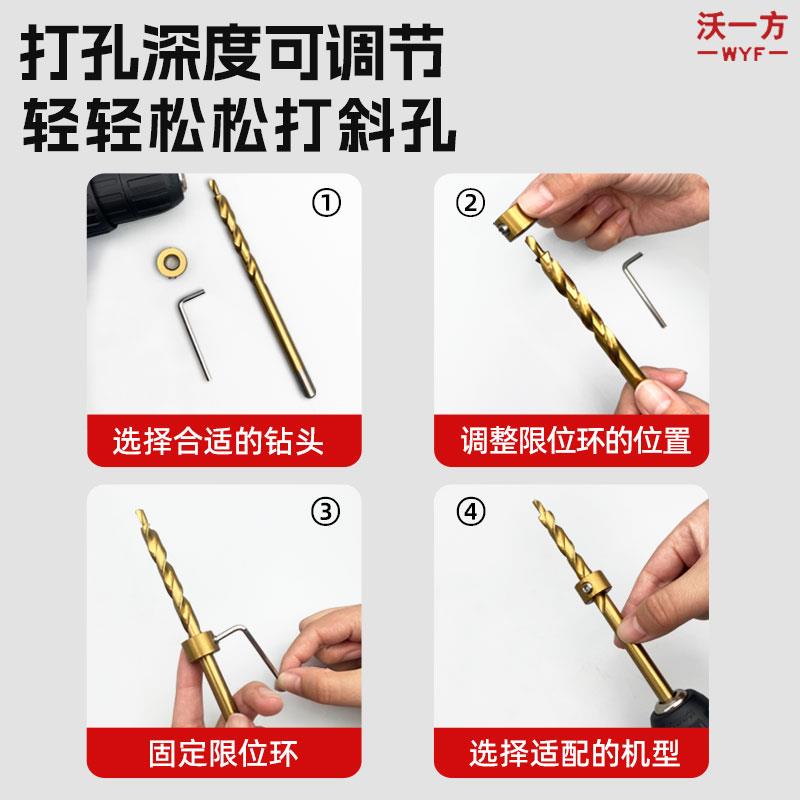 打孔深度可调节
轻轻松松打斜孔

沃一方
—WYF—

①
选择合适的钻头

②
调整限位环的位置

③
固定限位环

④
选择适配的机型