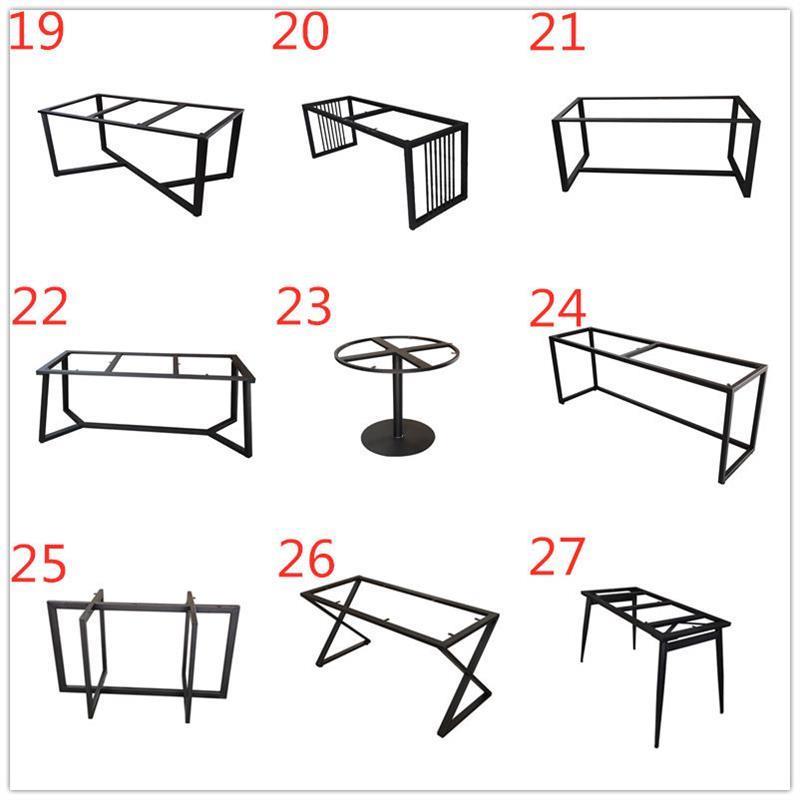 19

20

21

22

23

24

25

26

27