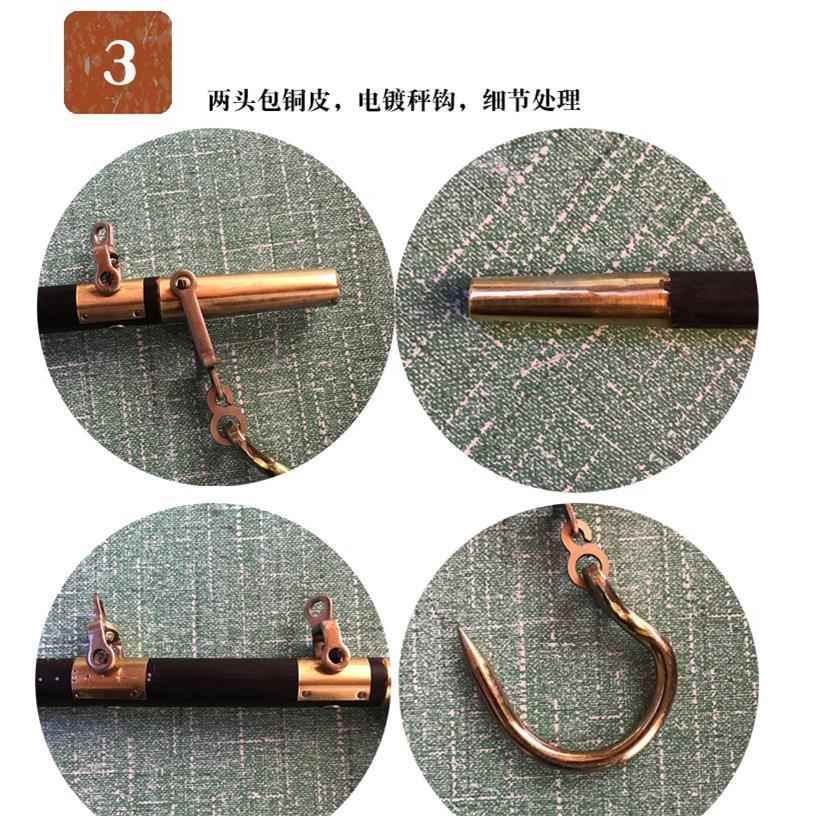 3

两头包铜皮，电镀秤钩，细节处理