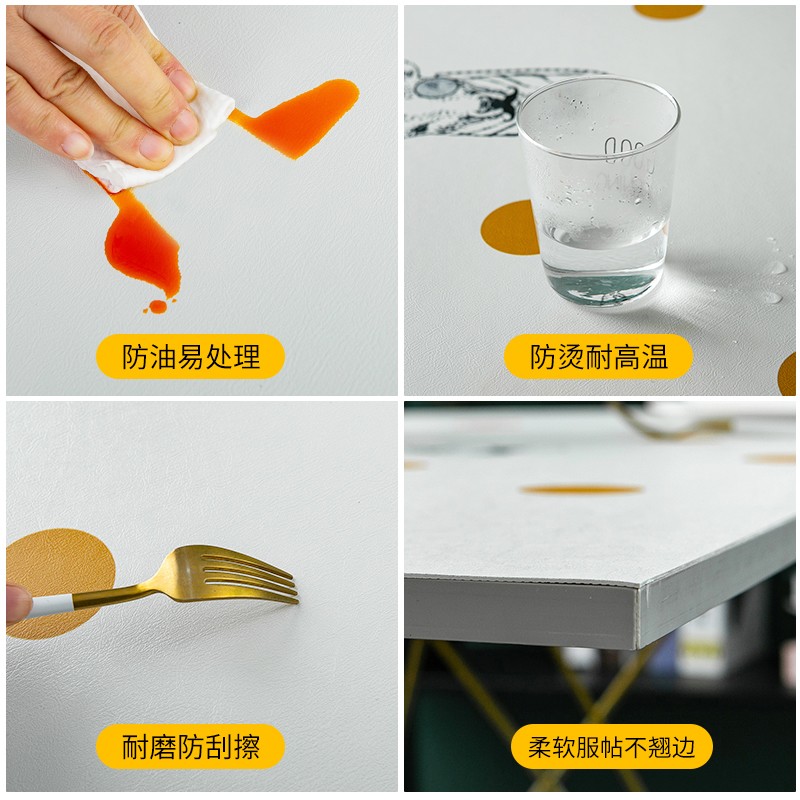 防油易处理

防烫耐高温

耐磨防刮擦

柔软服帖不翘边