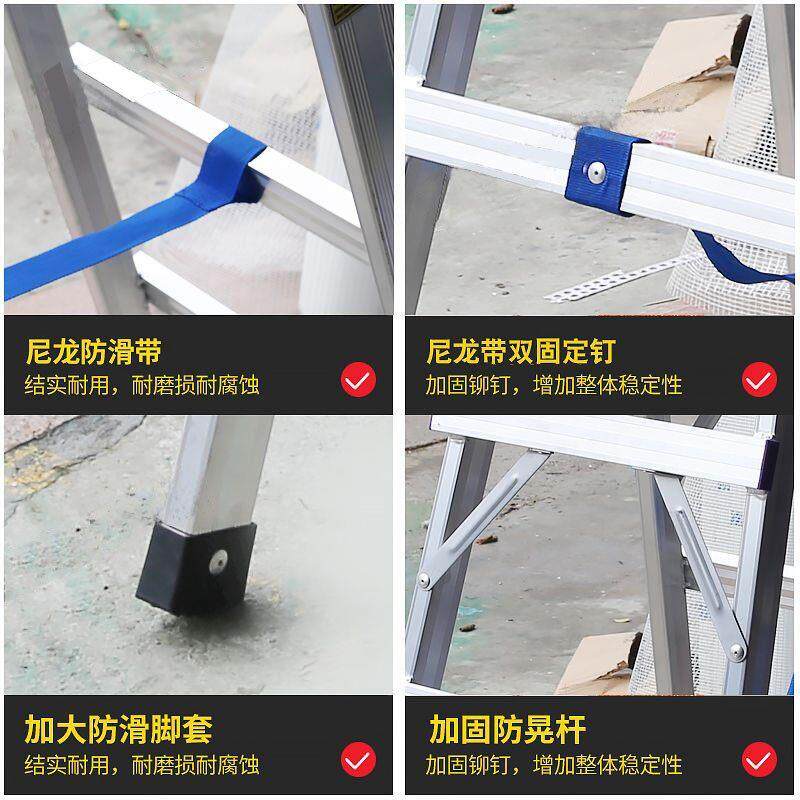 尼龙防滑带
结实耐用，耐磨损耐腐蚀

尼龙带双固定钉
加固铆钉，增加整体稳定性

加大防滑脚套
结实耐用，耐磨损耐腐蚀

加固防晃杆
加固铆钉，增加整体稳定性