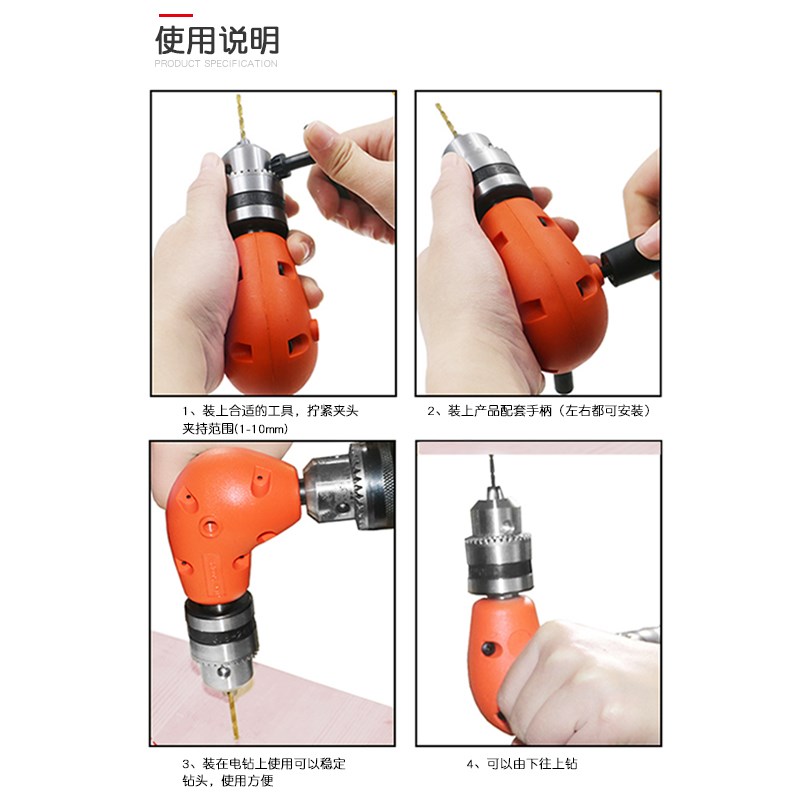 使用说明
PRODUCT SPECIFICATION

1、装上合适的工具，拧紧夹头夹持范围(1-10mm)

2、装上产品配套手柄（左右都可安装）

3、装在电钻上使用可以稳定钻头，使用方便

4、可以由下往上钻