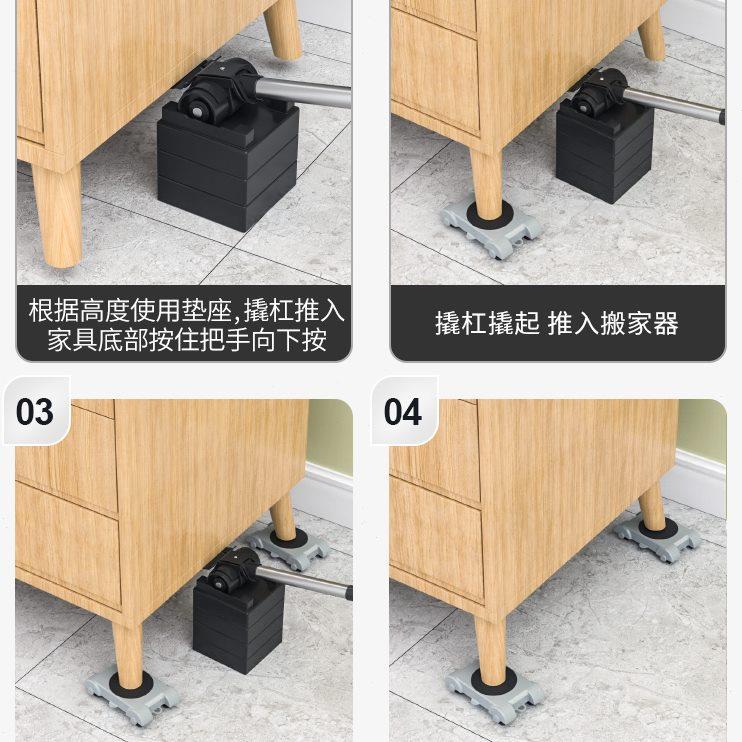 根据高度使用垫座,撬杠推入家具底部按住把手向下按

撬杠撬起 推入搬家器

03

04